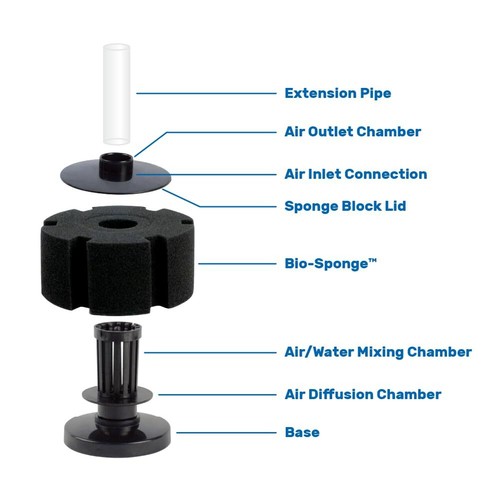 Extension Pipe

Air Outlet Chamber

Air Inlet Connection

Sponge Block Lid

Bio-Sponge™

Air/Water Mixing Chamber

Air Diffusion Chamber

Base