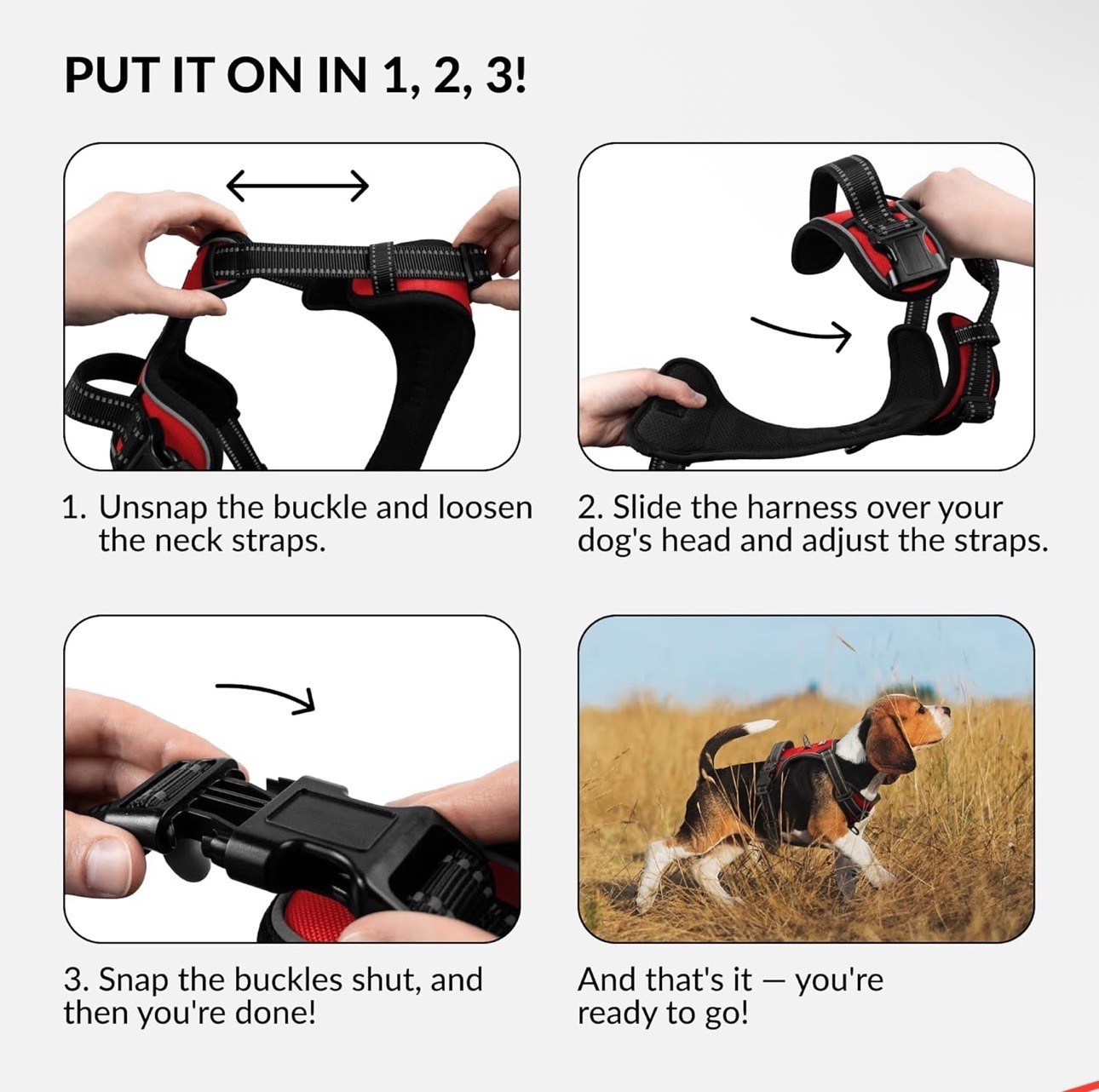 PUT IT ON IN 1, 2, 3!

1. Unsnap the buckle and loosen the neck straps.

2. Slide the harness over your dog's head and adjust the straps.

3. Snap the buckles shut, and then you're done!

And that's it — you're ready to go!