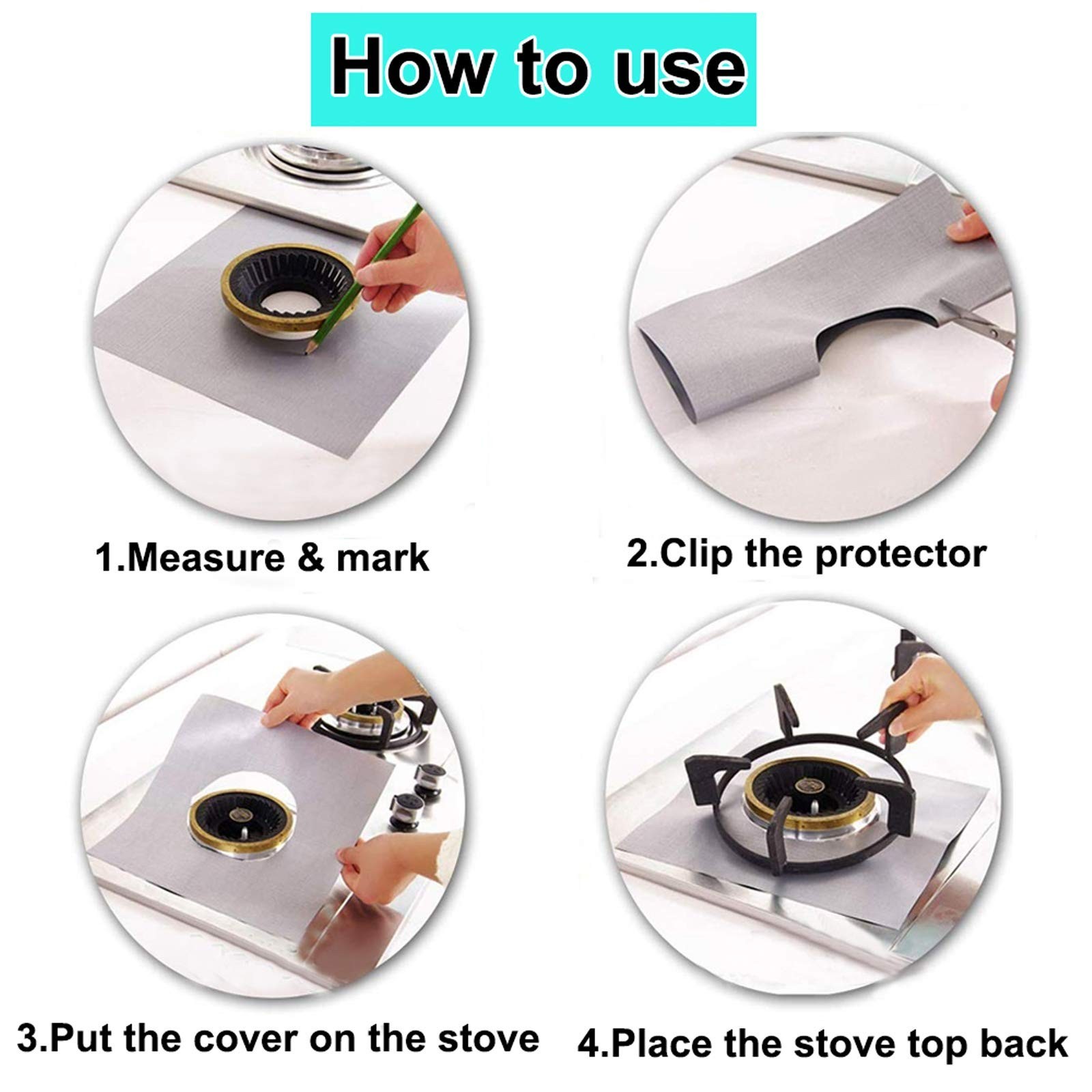 How to use

1.Measure & mark

2.Clip the protector

3.Put the cover on the stove

4.Place the stove top back