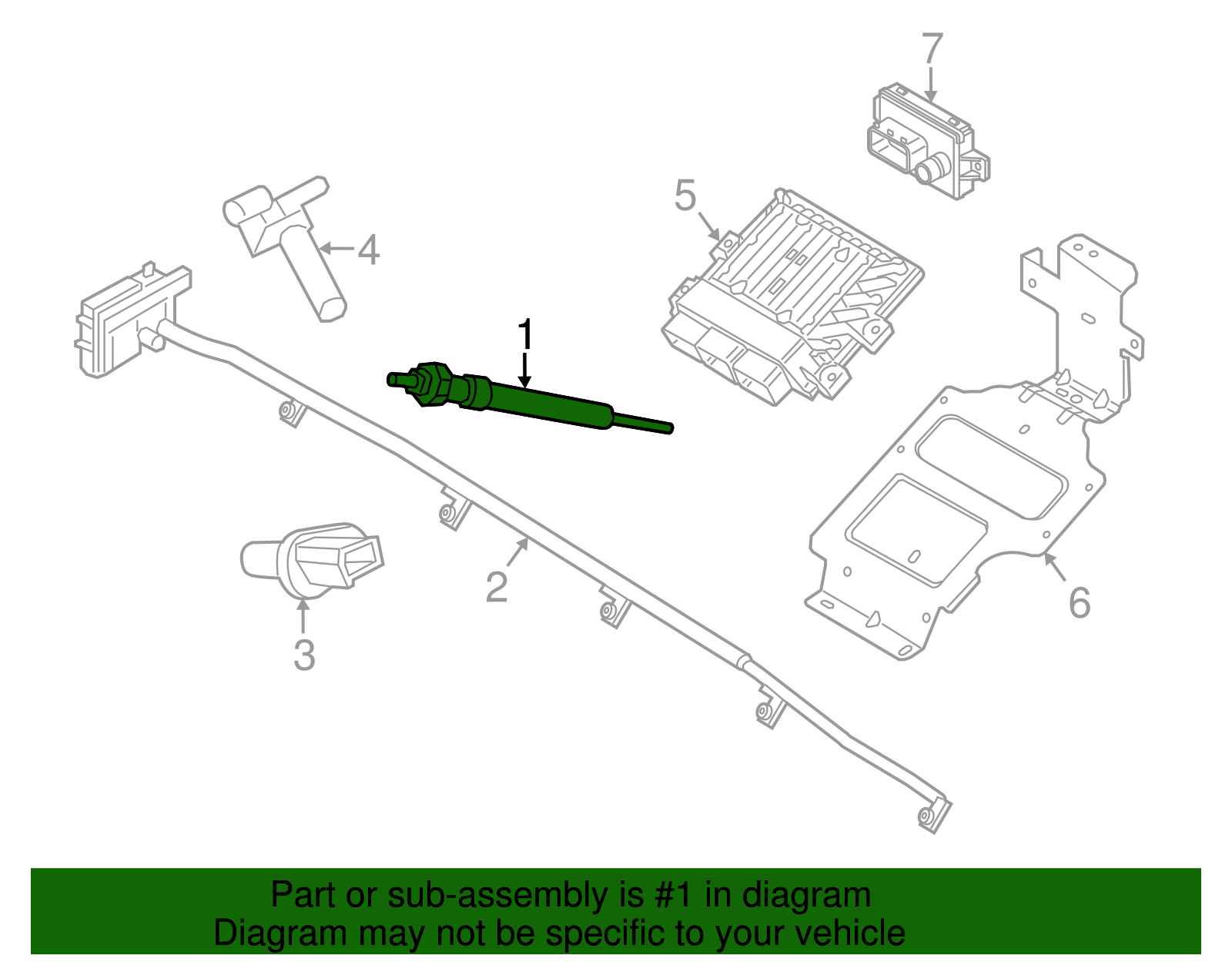 7
5
4
1
2
3
6

Part or sub-assembly is #1 in diagram
Diagram may not be specific to your vehicle