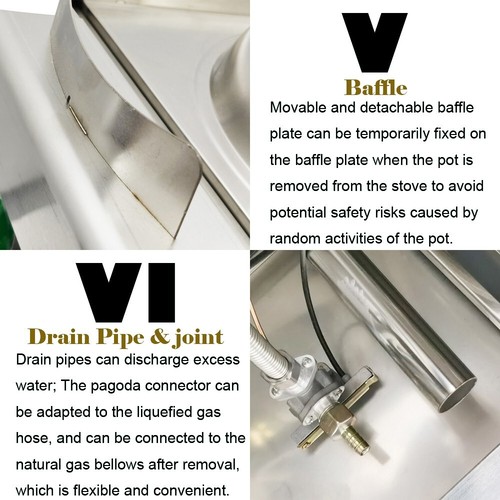 V

Baffle

Movable and detachable baffle plate can be temporarily fixed on the baffle plate when the pot is removed from the stove to avoid potential safety risks caused by random activities of the pot.

VI

Drain Pipe & joint

Drain pipes can discharge excess water; The pagoda connector can be adapted to the liquefied gas hose, and can be connected to the natural gas bellows after removal, which is flexible and convenient.