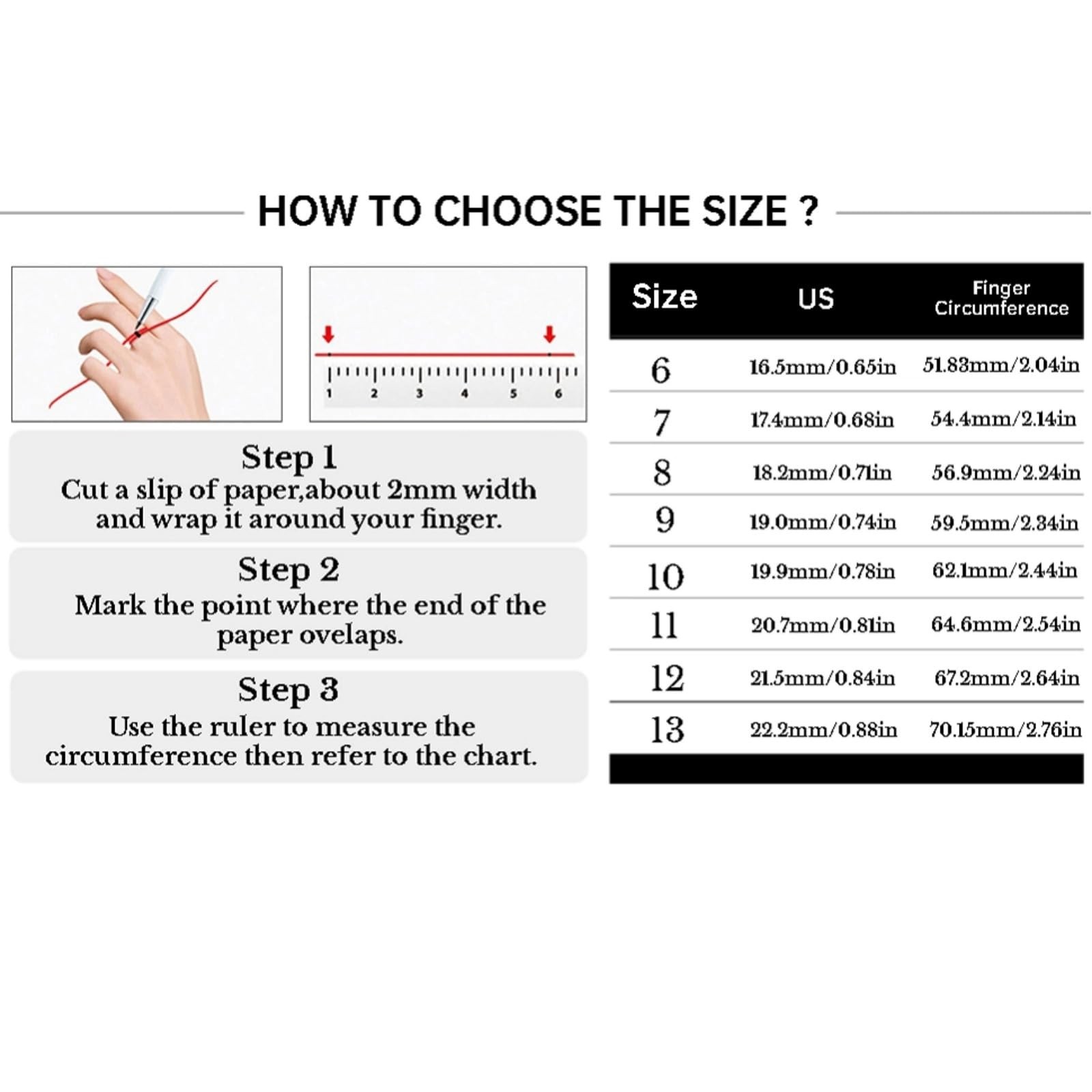 HOW TO CHOOSE THE SIZE ?

1 2 3 4 5 6

Step 1
Cut a slip of paper,about 2mm width and wrap it around your finger.

Step 2
Mark the point where the end of the paper ovelaps.

Step 3
Use the ruler to measure the circumference then refer to the chart.

| Size | US | Finger Circumference |
|---|---|---|
| 6 | 16.5mm/0.65in | 51.83mm/2.04in |
| 7 | 17.4mm/0.68in | 54.4mm/2.14in |
| 8 | 18.2mm/0.71in | 56.9mm/2.24in |
| 9 | 19.0mm/0.74in | 59.5mm/2.34in |
| 10 | 19.9mm/0.78in | 62.1mm/2.44in |
| 11 | 20.7mm/0.81in | 64.6mm/2.54in |
| 12 | 21.5mm/0.84in | 67.2mm/2.64in |
| 13 | 22.2mm/0.88in | 70.15mm/2.76in |