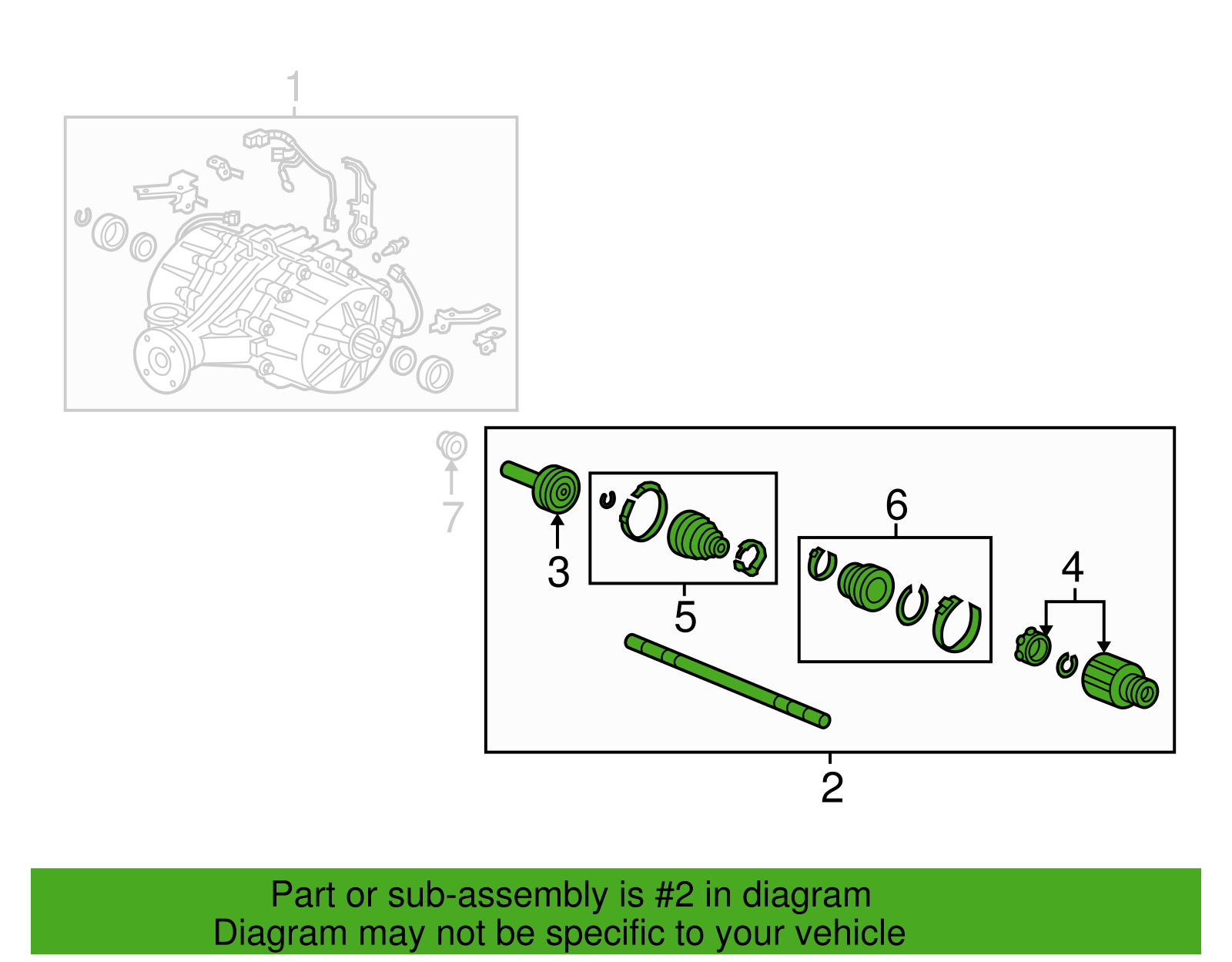 1

7

3

5

6

4

2

Part or sub-assembly is #2 in diagram
Diagram may not be specific to your vehicle