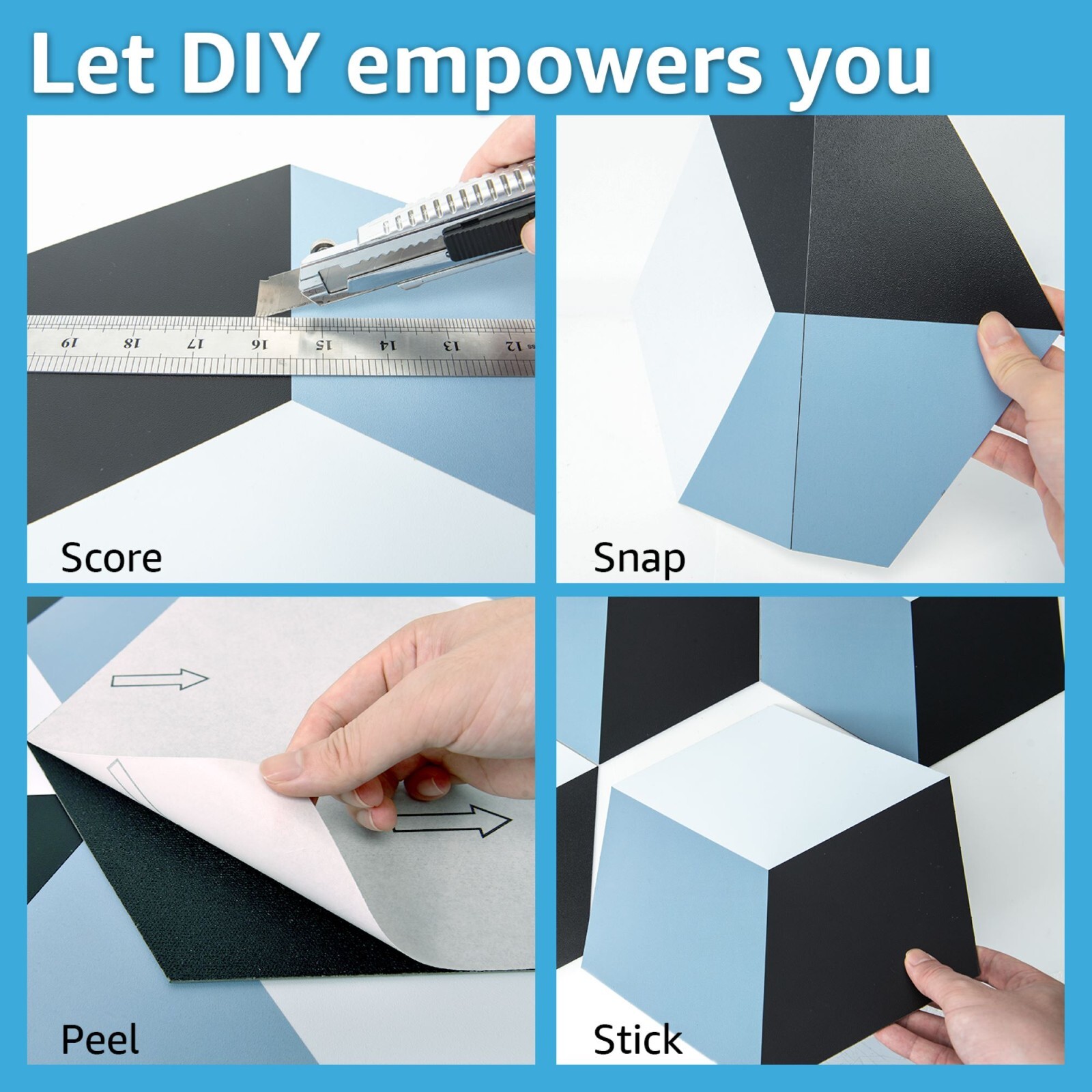 Let DIY empowers you

19 18 17 16 15 14 13 12

Score

Snap

Peel

Stick