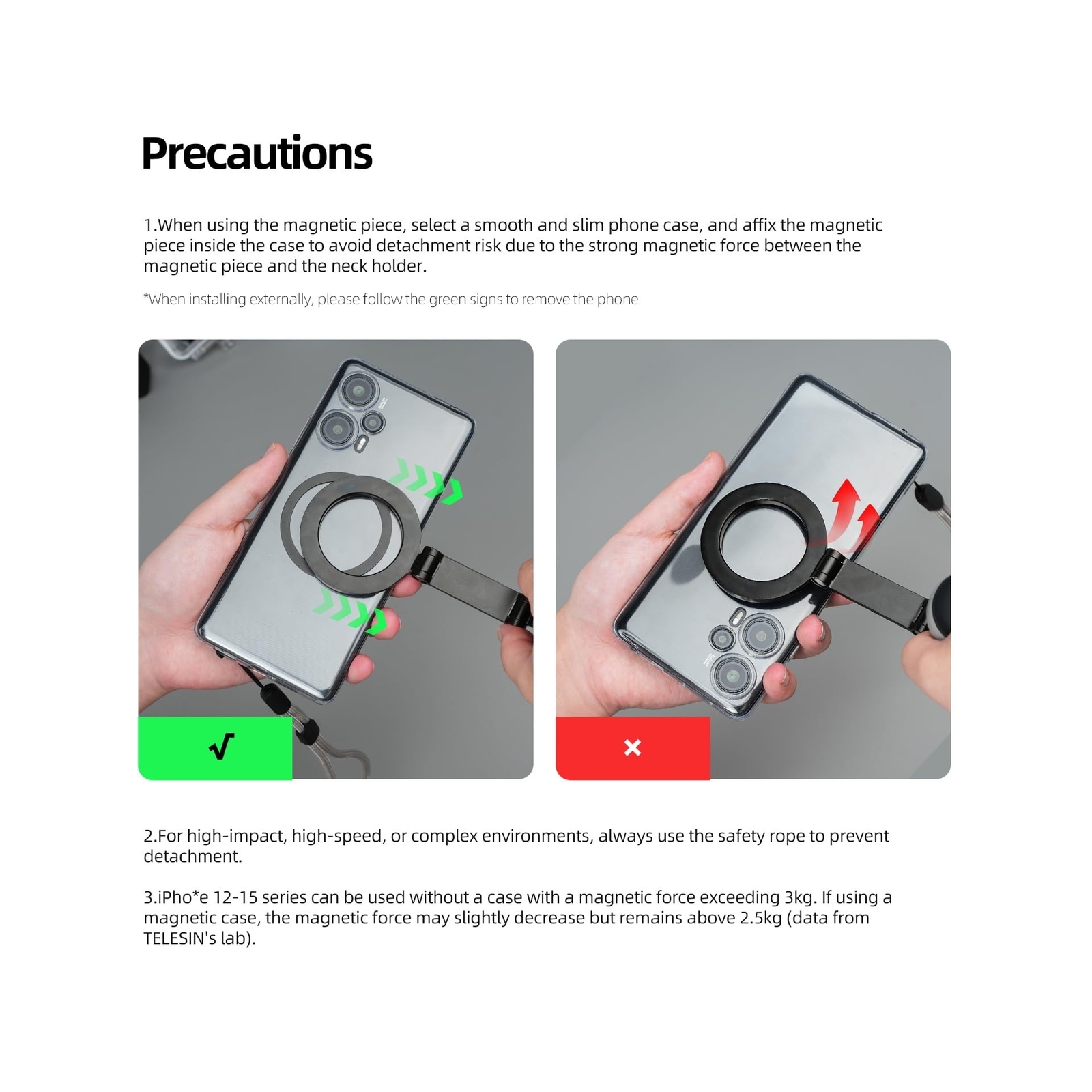 Precautions

1.When using the magnetic piece, select a smooth and slim phone case, and affix the magnetic piece inside the case to avoid detachment risk due to the strong magnetic force between the magnetic piece and the neck holder.

*When installing externally, please follow the green signs to remove the phone

√

×

2.For high-impact, high-speed, or complex environments, always use the safety rope to prevent detachment.

3.iPho*e 12-15 series can be used without a case with a magnetic force exceeding 3kg. If using a magnetic case, the magnetic force may slightly decrease but remains above 2.5kg (data from TELESIN's lab).