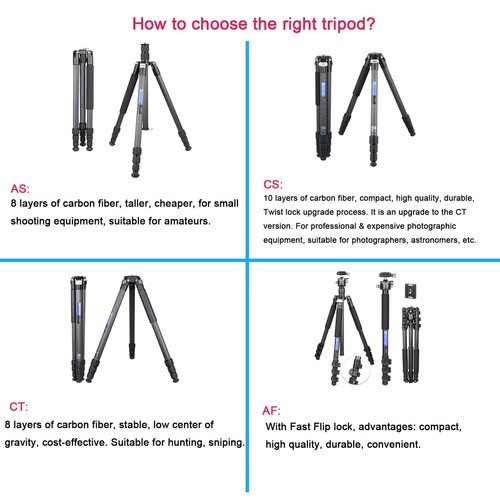 How to choose the right tripod?

AS:
8 layers of carbon fiber, taller, cheaper, for small shooting equipment, suitable for amateurs.

CS:
10 layers of carbon fiber, compact, high quality, durable, Twist lock upgrade process. It is an upgrade to the CT version. For professional & expensive photographic equipment, suitable for photographers, astronomers, etc.

CT:
8 layers of carbon fiber, stable, low center of gravity, cost-effective. Suitable for hunting, sniping.

AF:
With Fast Flip lock, advantages: compact, high quality, durable, convenient.