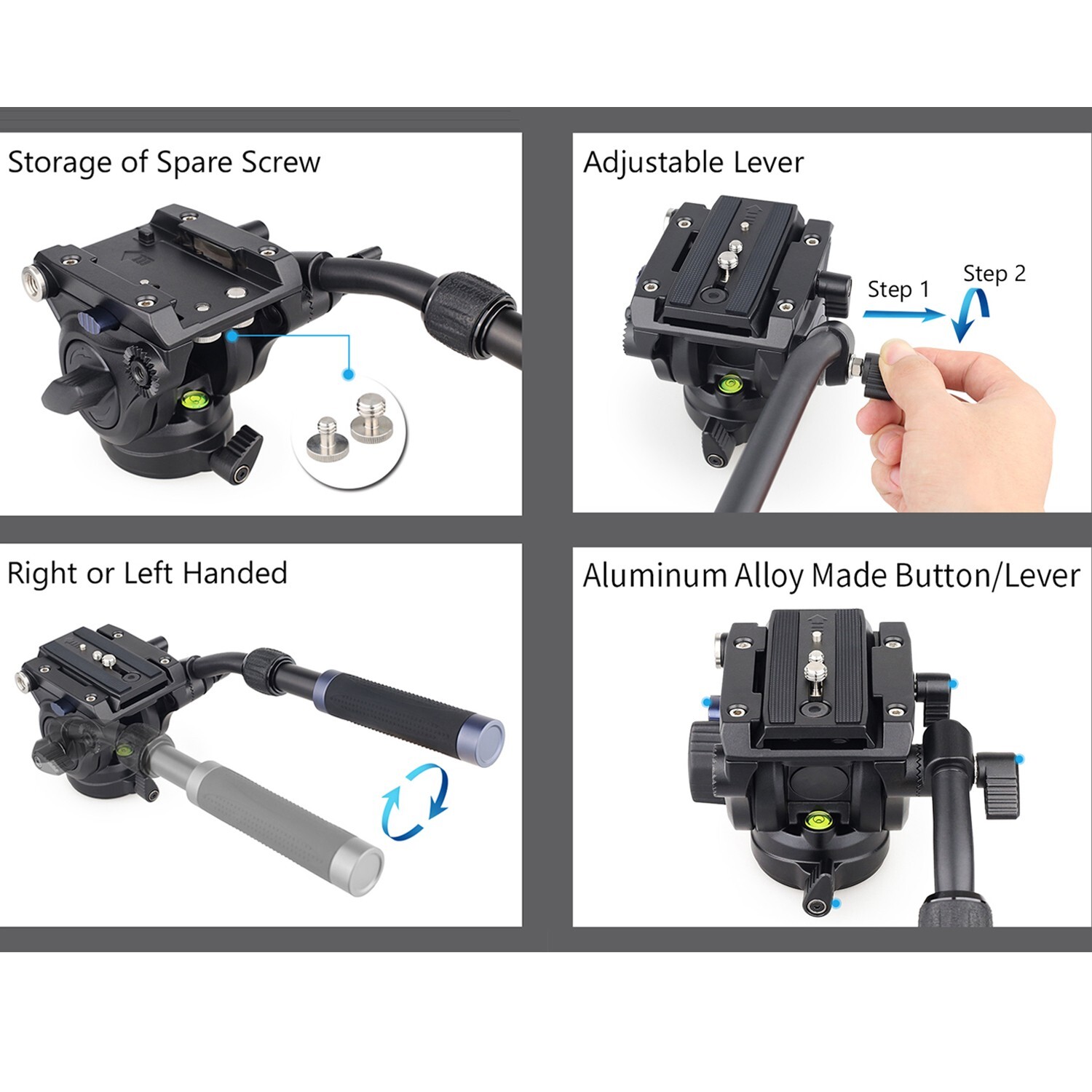 Storage of Spare Screw

Adjustable Lever

Step 1

Step 2

Right or Left Handed

Aluminum Alloy Made Button/Lever