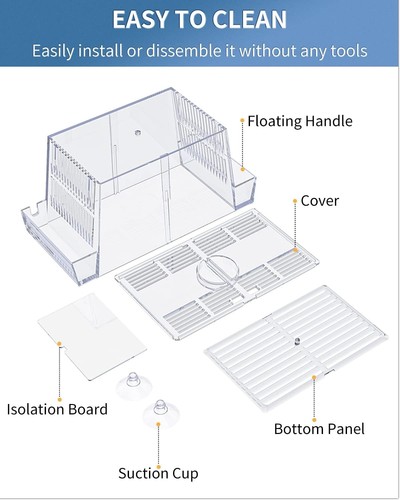 EASY TO CLEAN
Easily install or dissemble it without any tools

Floating Handle

Cover

Isolation Board

Bottom Panel

Suction Cup