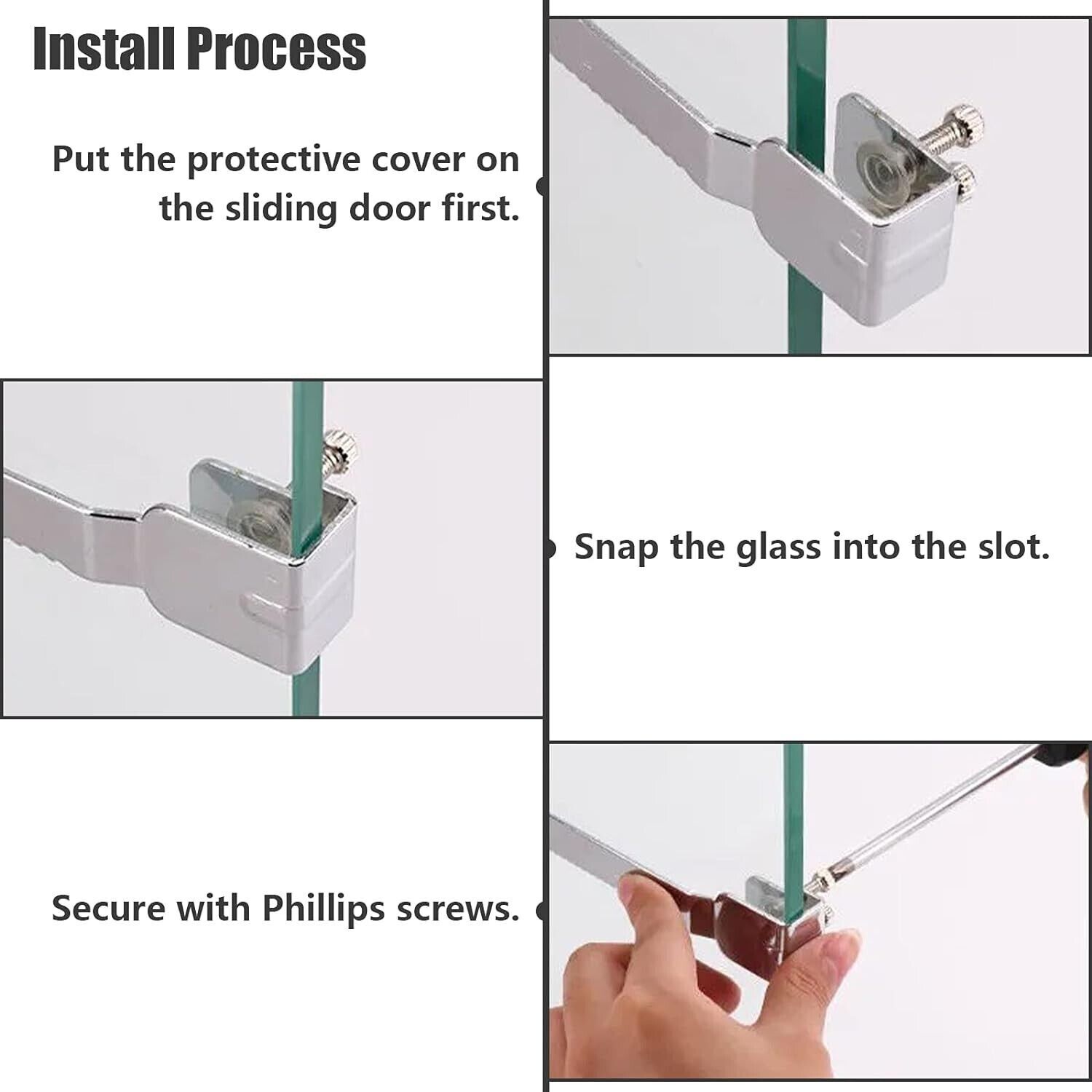 Install Process

Put the protective cover on the sliding door first.

Snap the glass into the slot.

Secure with Phillips screws.