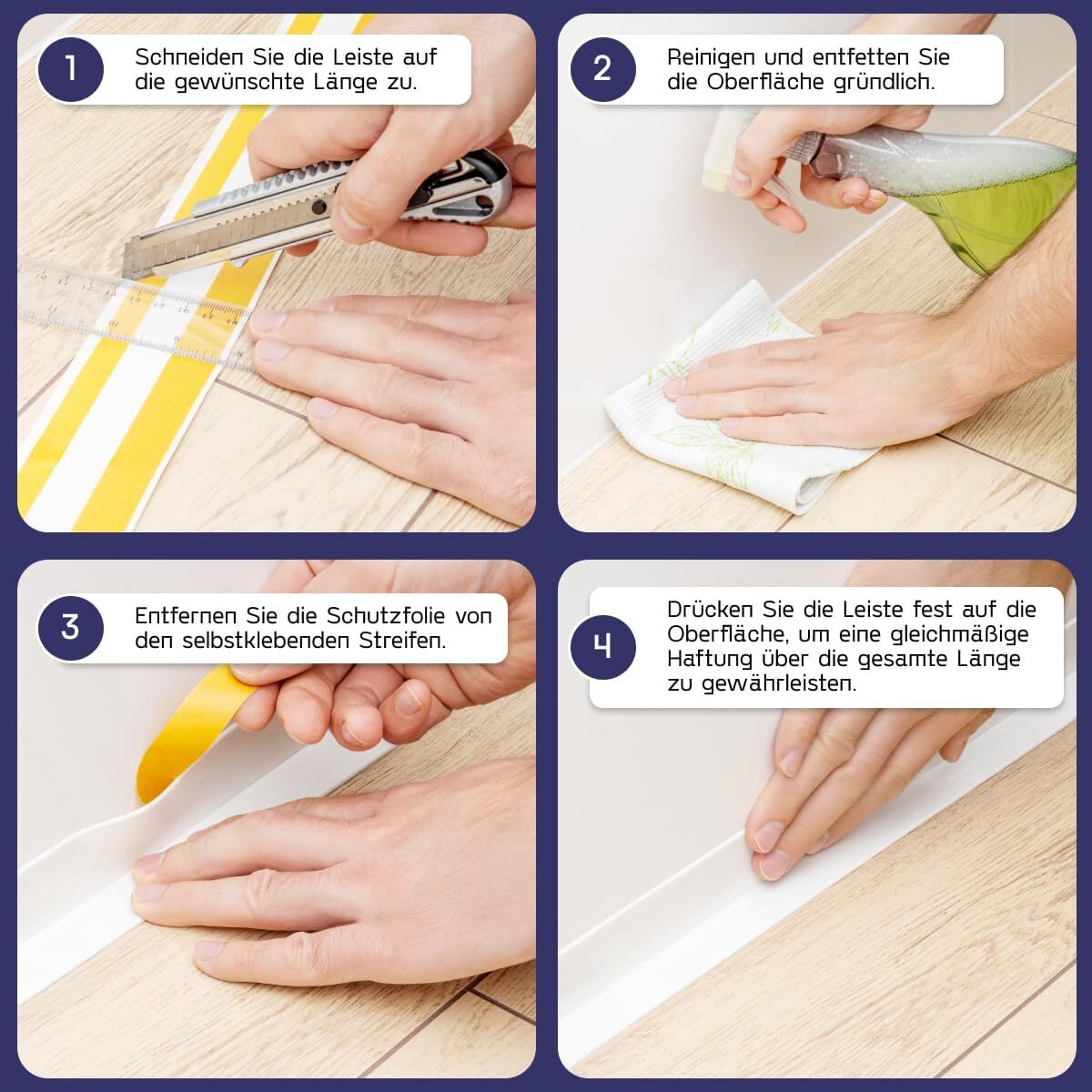 1

Schneiden Sie die Leiste auf die gewünschte Länge zu.

2

Reinigen und entfetten Sie die Oberfläche gründlich.

3

Entfernen Sie die Schutzfolie von den selbstklebenden Streifen.

4

Drücken Sie die Leiste fest auf die Oberfläche, um eine gleichmäßige Haftung über die gesamte Länge zu gewährleisten.