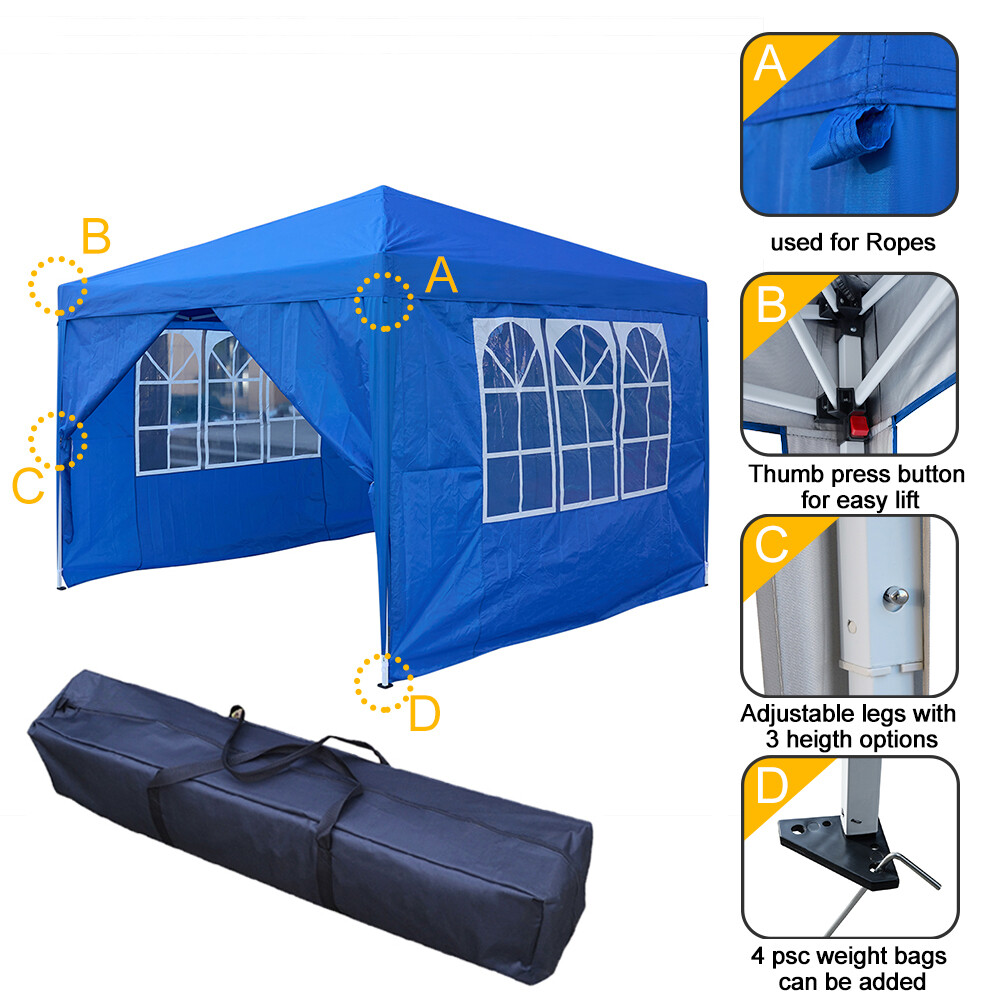 B

A

C

D

A

used for Ropes

B

Thumb press button for easy lift

C

Adjustable legs with 3 heigth options

D

4 psc weight bags can be added