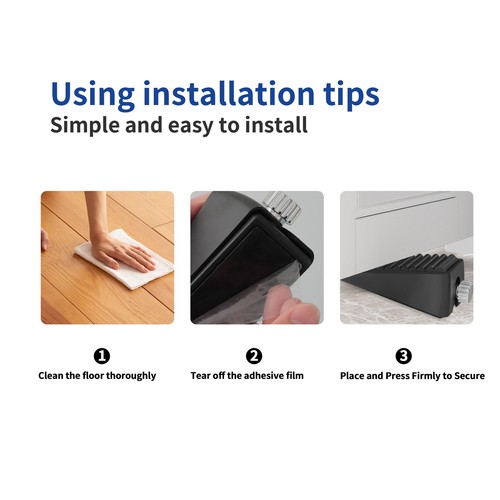 Using installation tips
Simple and easy to install

1
Clean the floor thoroughly

2
Tear off the adhesive film

3
Place and Press Firmly to Secure