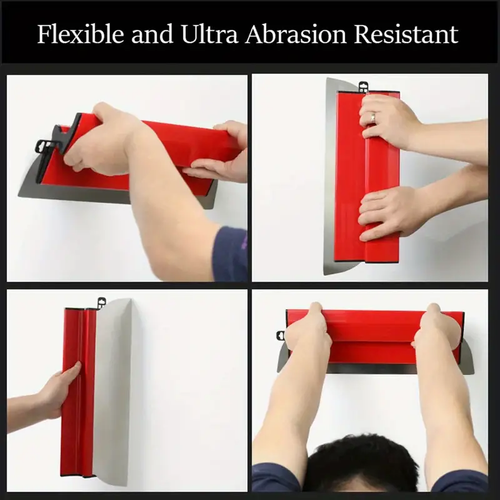 Flexible and Ultra Abrasion Resistant