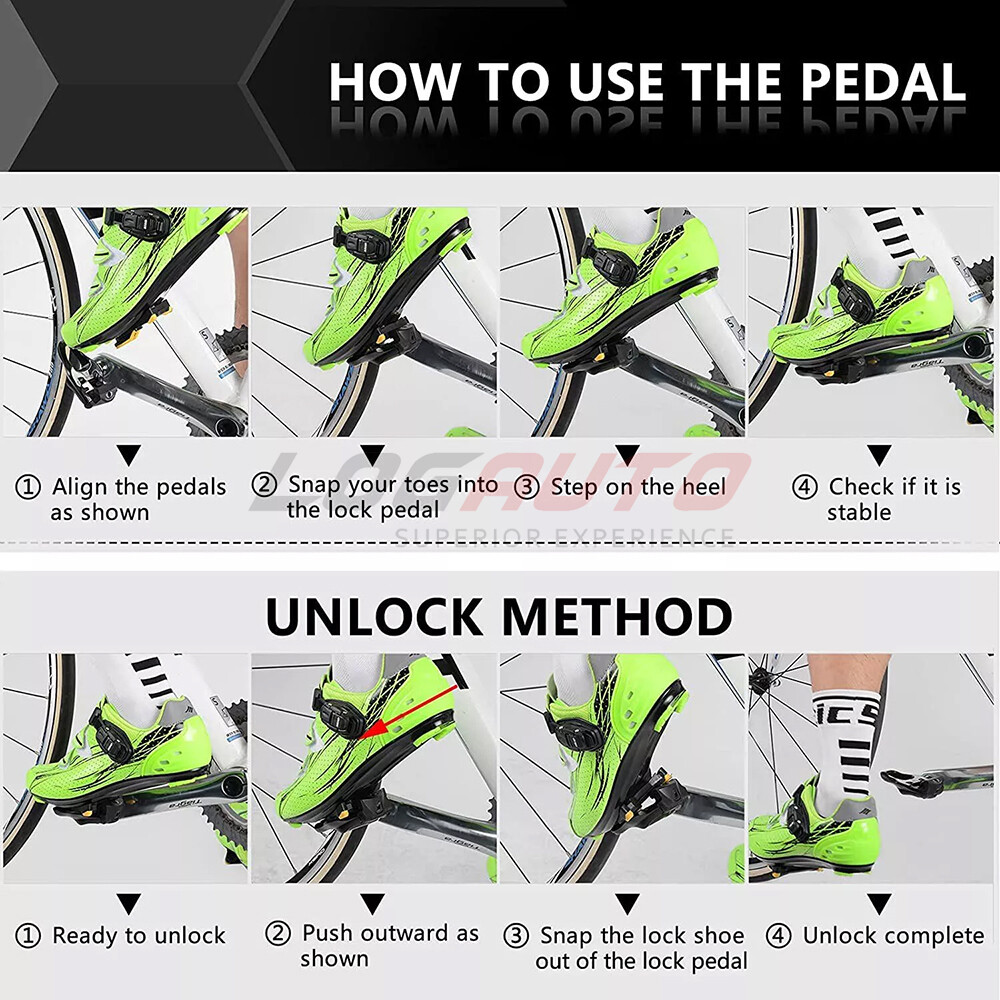 HOW TO USE THE PEDAL

① Align the pedals as shown

② Snap your toes into the lock pedal

③ Step on the heel

④ Check if it is stable

LOGAUTO
SUPERIOR EXPERIENCE

UNLOCK METHOD

① Ready to unlock

② Push outward as shown

③ Snap the lock shoe out of the lock pedal

④ Unlock complete