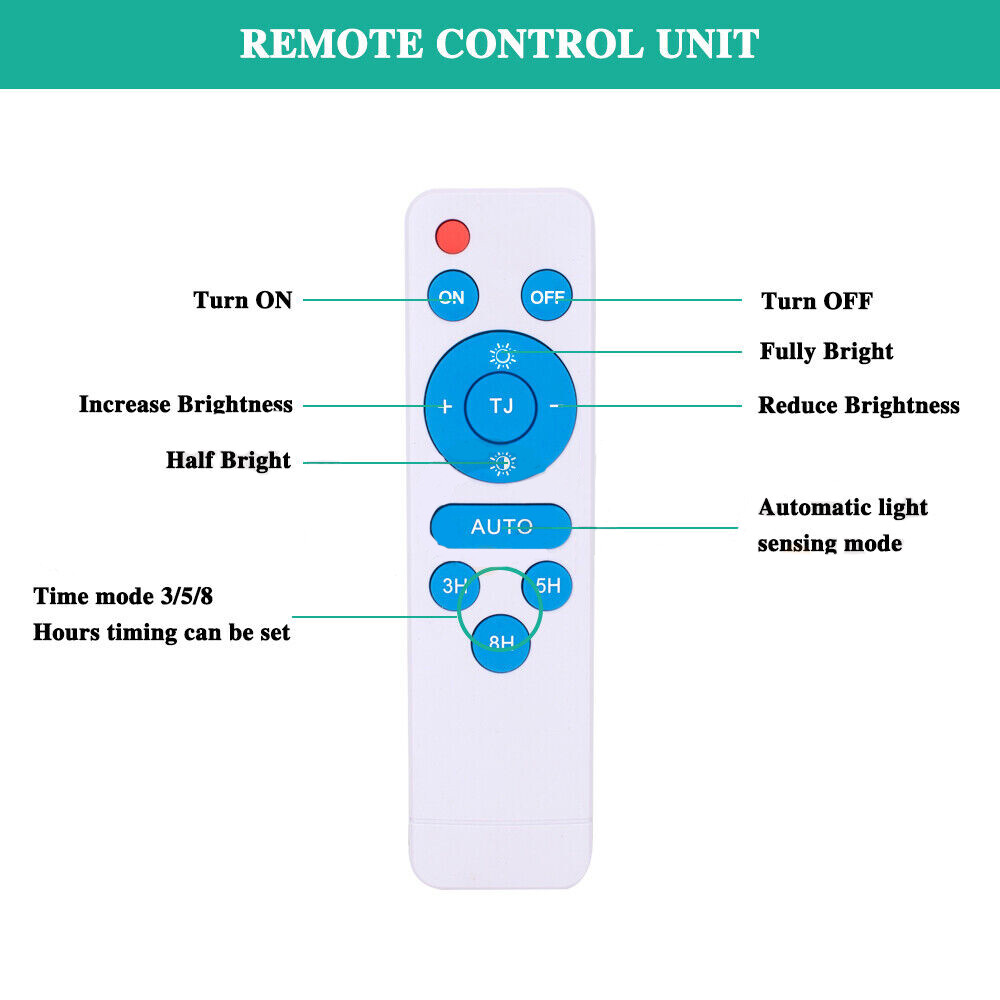 REMOTE CONTROL UNIT

Turn ON

ON

OFF

Turn OFF

Fully Bright

Increase Brightness

+

TJ

-

Reduce Brightness

Half Bright

AUTO

Automatic light sensing mode

Time mode 3/5/8
Hours timing can be set

3H

5H

8H