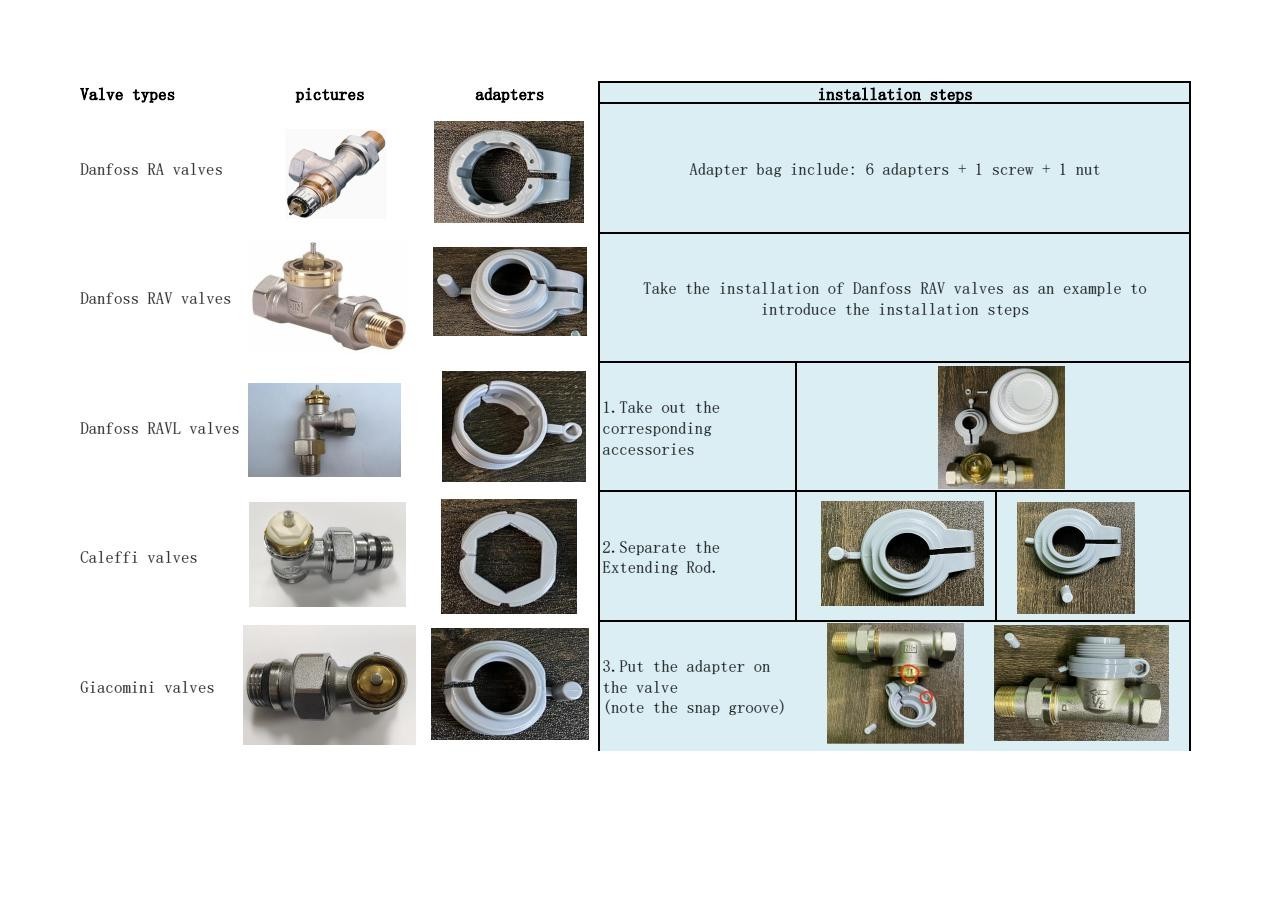 | Valve types | pictures | adapters |
|---|---|---|
| Danfoss RA valves | | |
| Danfoss RAV valves | | |
| Danfoss RAVL valves | | |
| Caleffi valves | | |
| Giacomini valves | | |

| installation steps | |
|---|---|
| Adapter bag include: 6 adapters + 1 screw + 1 nut | |
| Take the installation of Danfoss RAV valves as an example to introduce the installation steps | |
| 1.Take out the corresponding accessories | |
| 2.Separate the Extending Rod. | |
| 3.Put the adapter on the valve (note the snap groove) | |