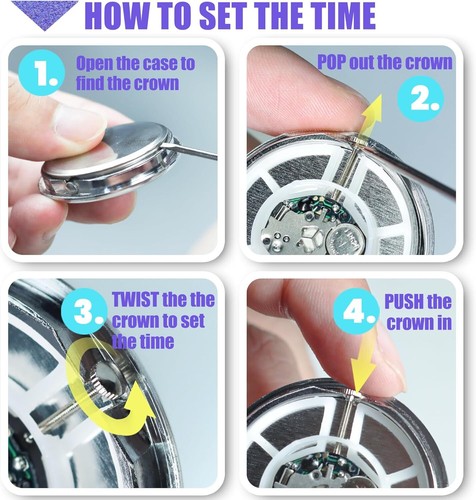 HOW TO SET THE TIME

1. Open the case to find the crown

POP out the crown 2.

3. TWIST the the crown to set the time

4. PUSH the crown in