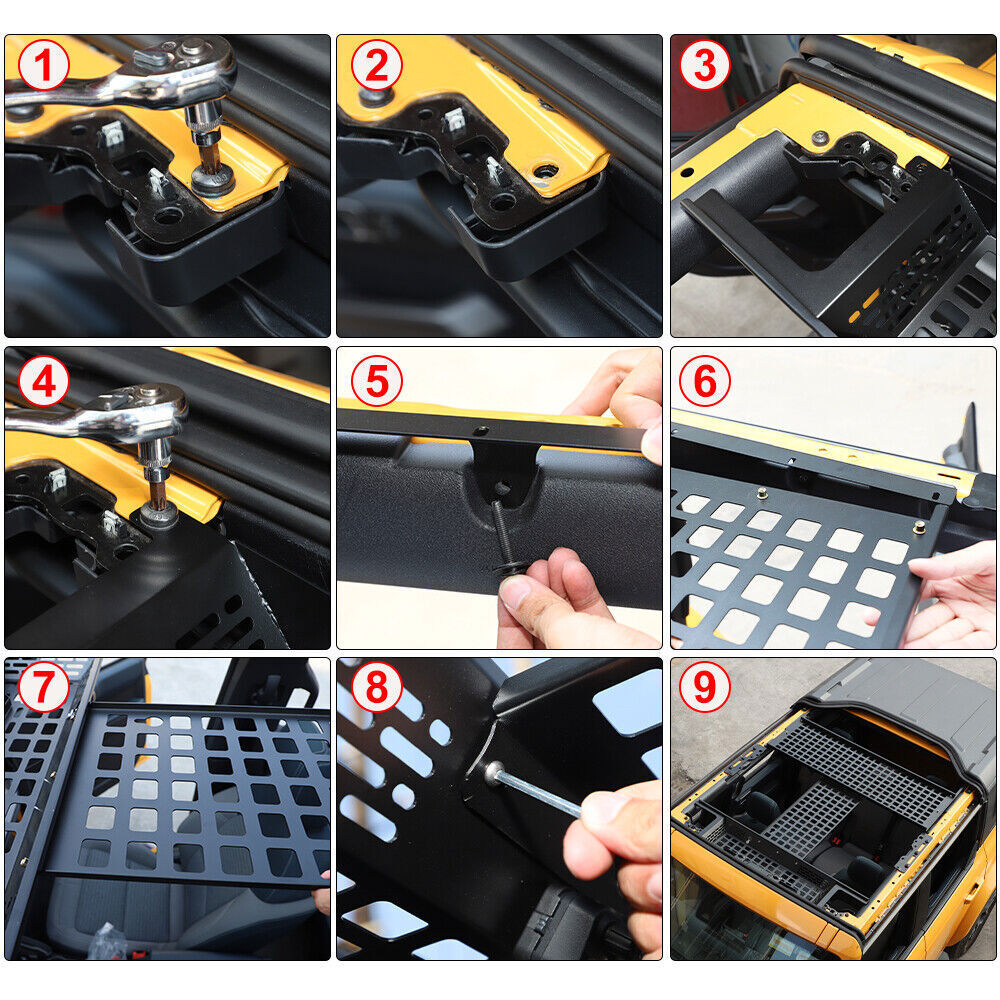 1
2
3
4
5
6
7
8
9