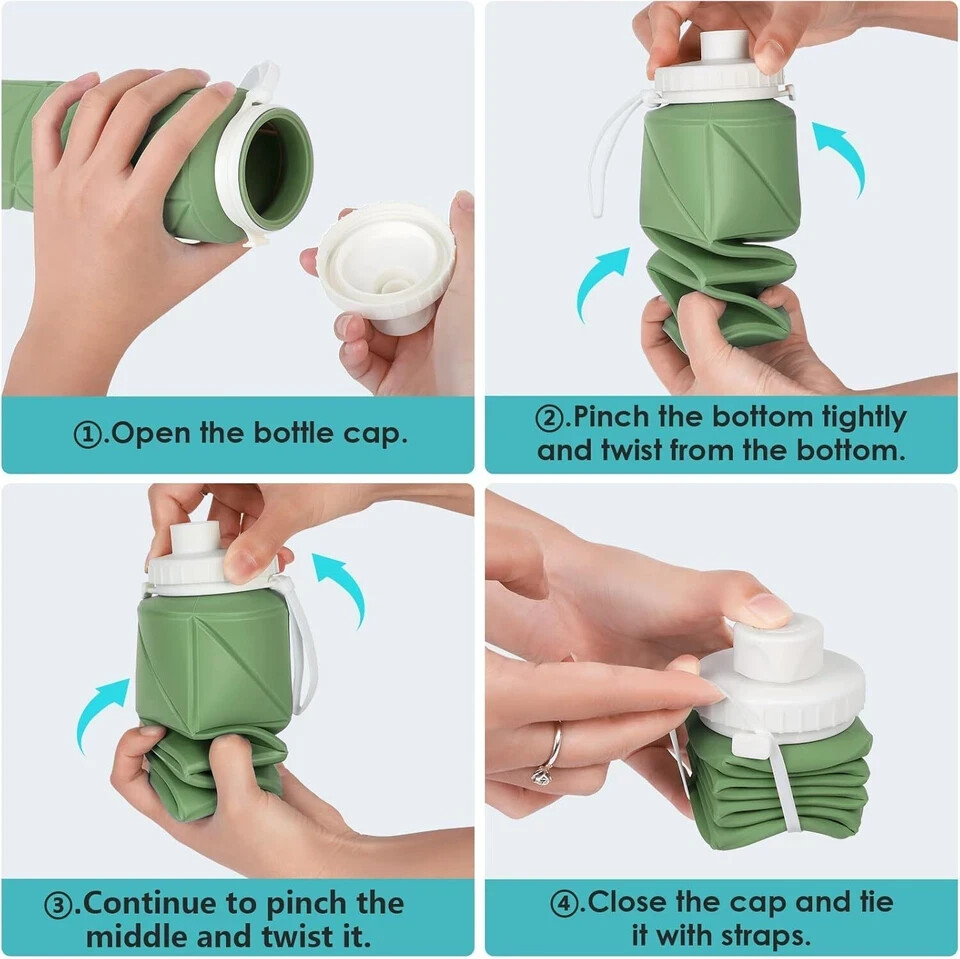 ①.Open the bottle cap.

②.Pinch the bottom tightly and twist from the bottom.

③.Continue to pinch the middle and twist it.

④.Close the cap and tie it with straps.