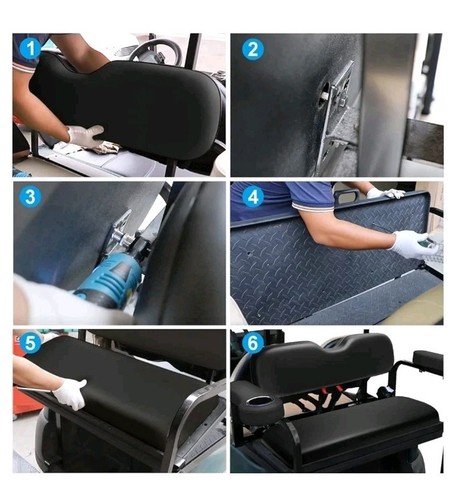 1

2

3

4

5

6