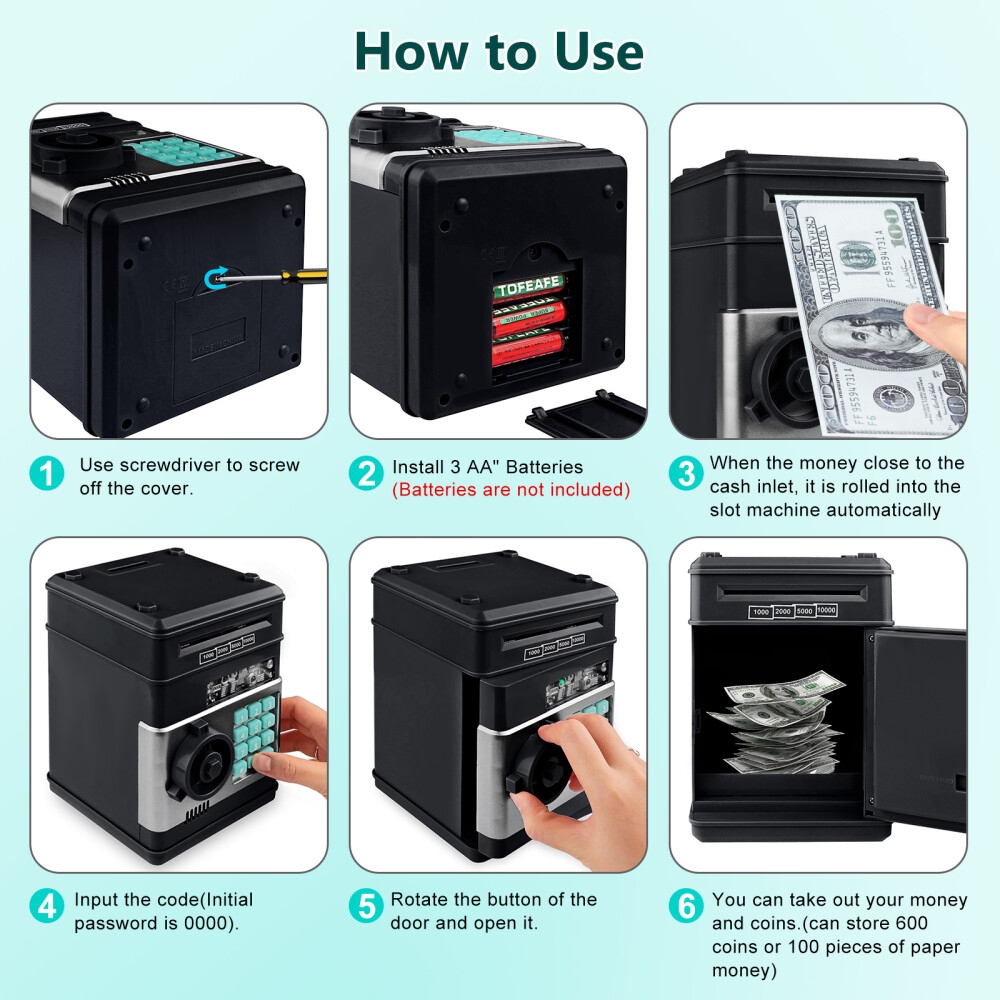 How to Use

TOFEAFE

1 Use screwdriver to screw off the cover.

2 Install 3 AA" Batteries
(Batteries are not included)

3 When the money close to the cash inlet, it is rolled into the slot machine automatically

1000 2000 5000 10000

4 Input the code(Initial password is 0000).

5 Rotate the button of the door and open it.

6 You can take out your money and coins.(can store 600 coins or 100 pieces of paper money)