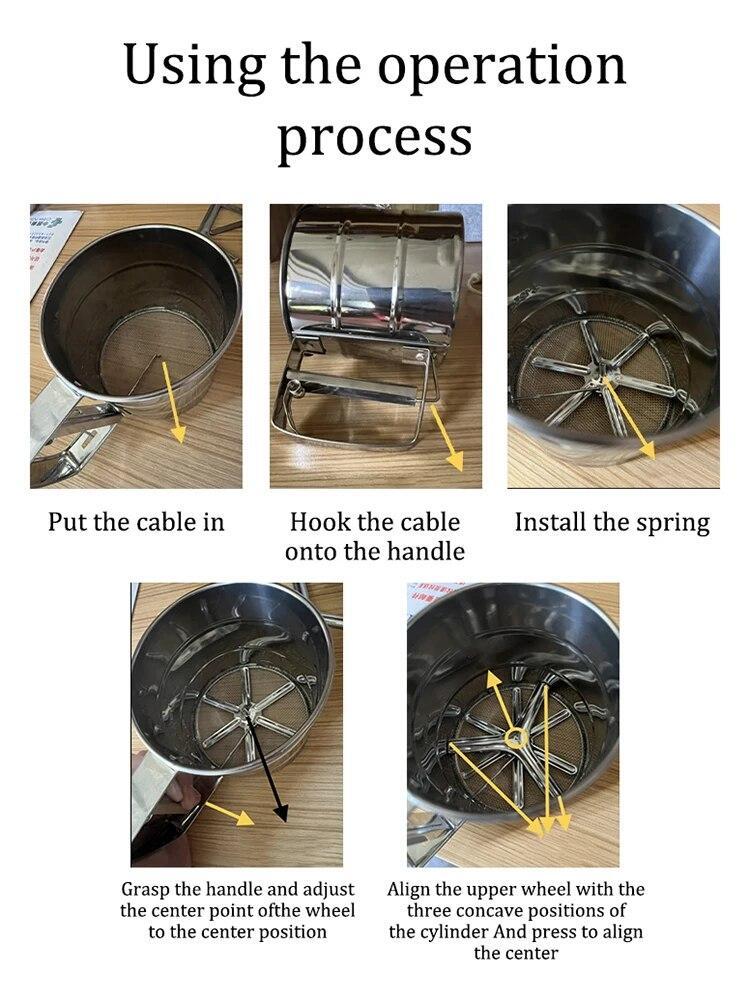 Using the operation process

Put the cable in

Hook the cable onto the handle

Install the spring

Grasp the handle and adjust the center point ofthe wheel to the center position

Align the upper wheel with the three concave positions of the cylinder And press to align the center