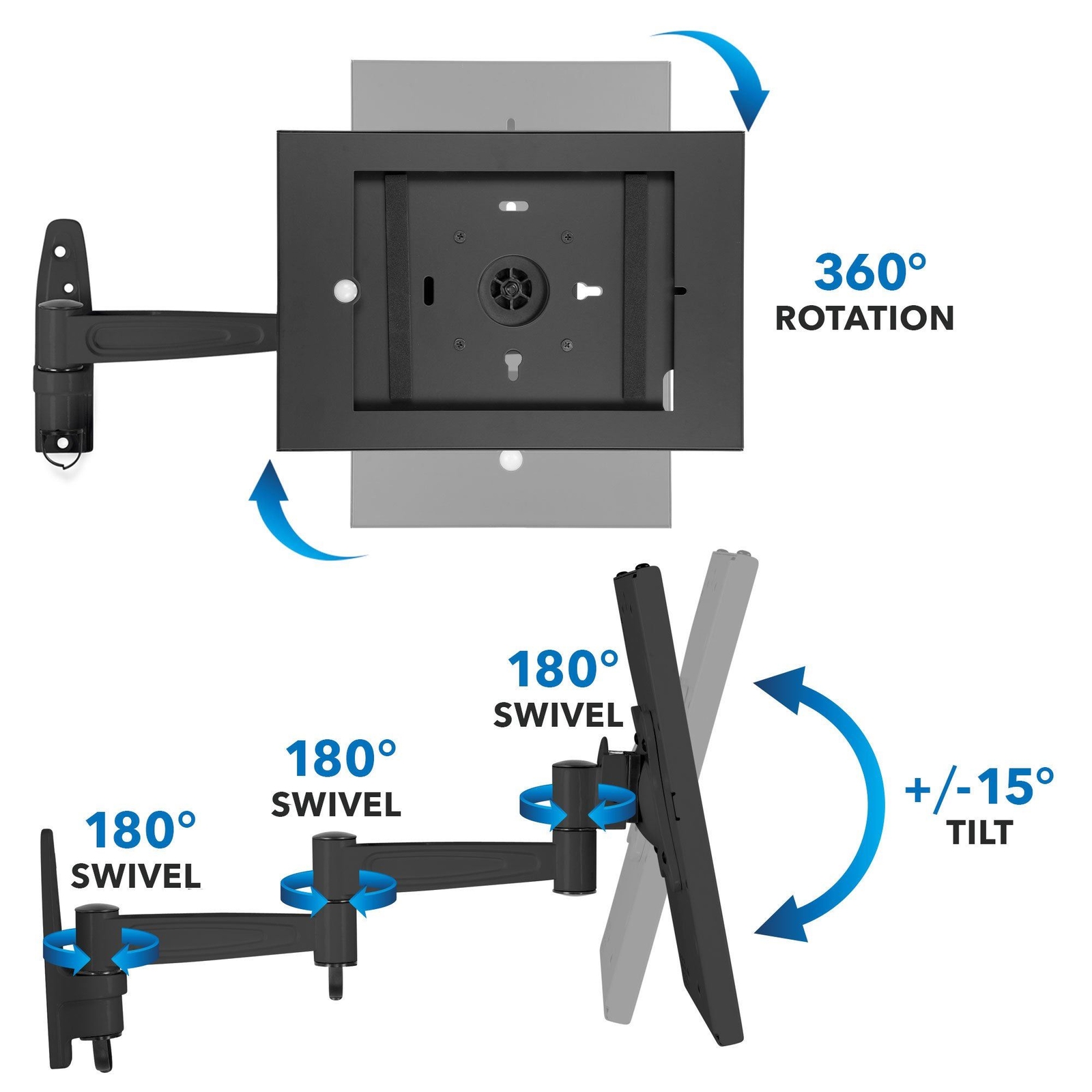 360°
ROTATION

180°
SWIVEL

180°
SWIVEL

180°
SWIVEL

+/-15°
TILT