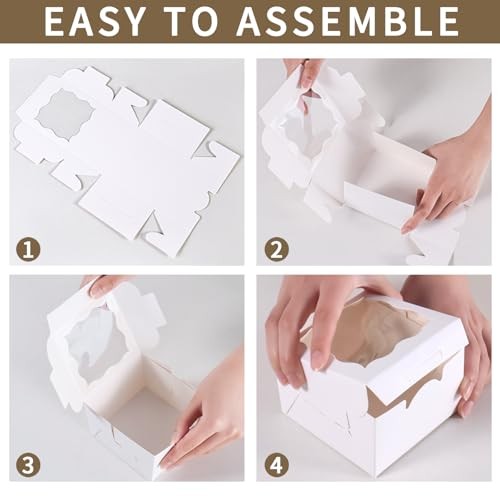 EASY TO ASSEMBLE

1

2

3

4