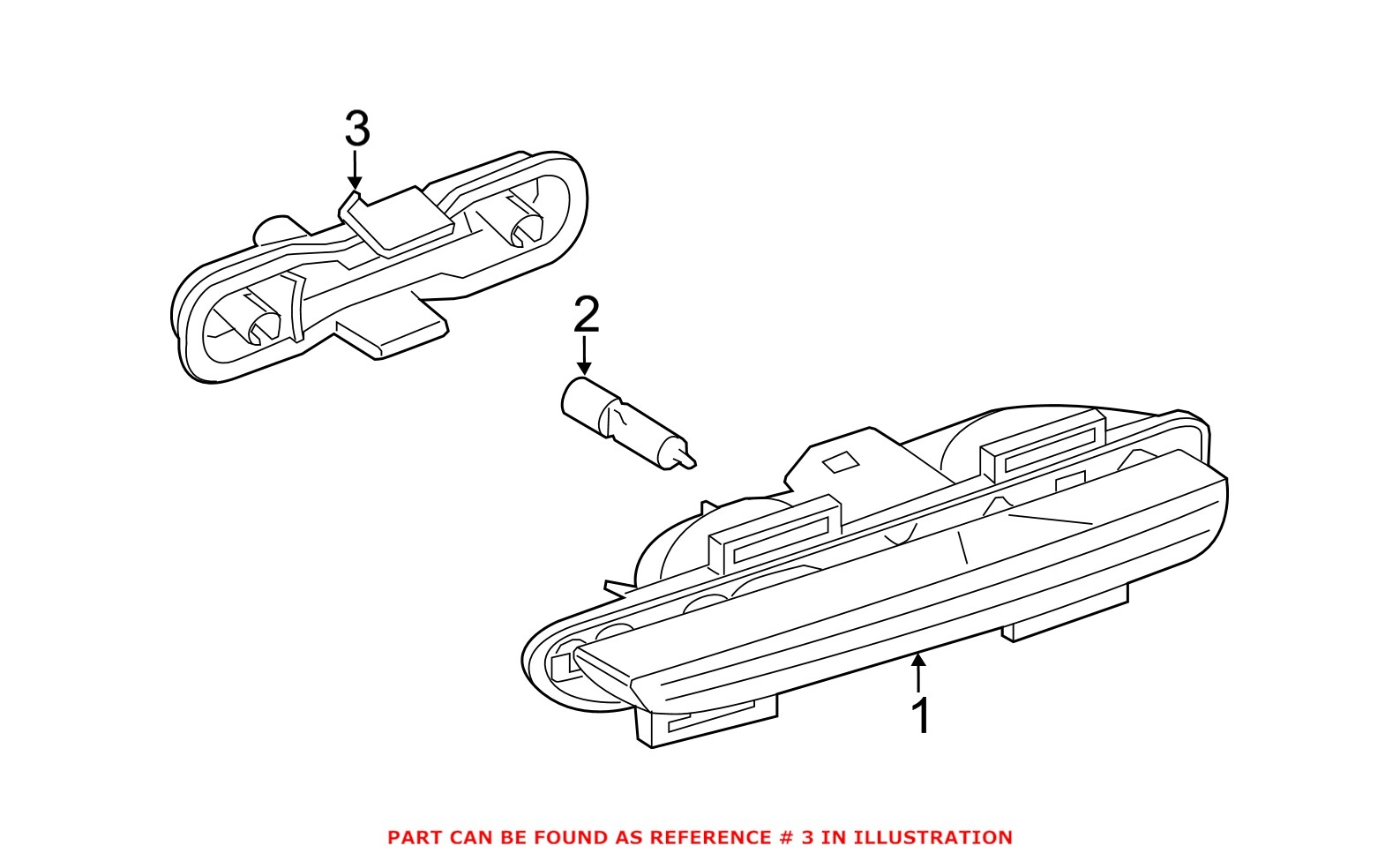 3

2

1

PART CAN BE FOUND AS REFERENCE # 3 IN ILLUSTRATION