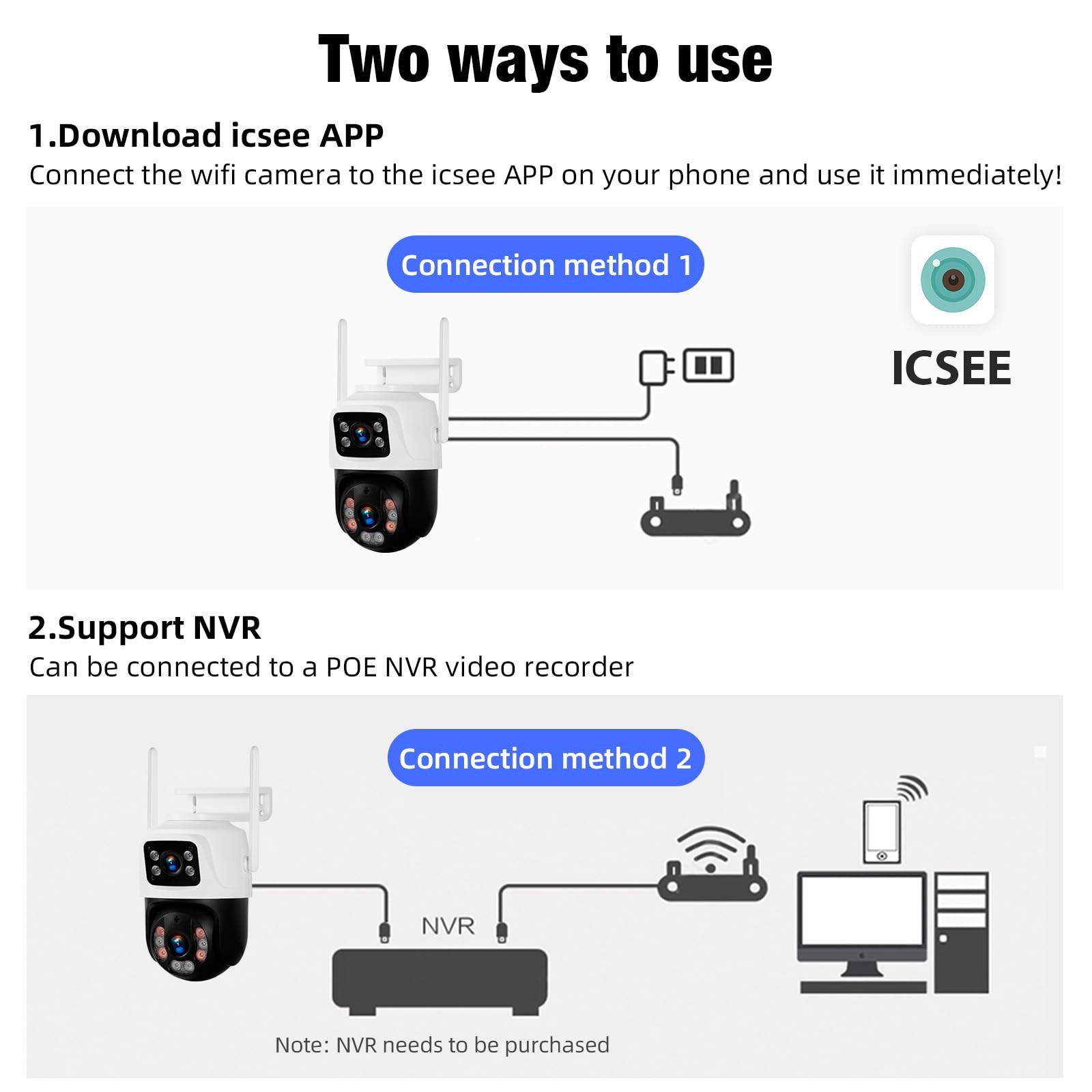 Two ways to use

1.Download icsee APP
Connect the wifi camera to the icsee APP on your phone and use it immediately!

Connection method 1

ICSEE

2.Support NVR
Can be connected to a POE NVR video recorder

Connection method 2

NVR

Note: NVR needs to be purchased