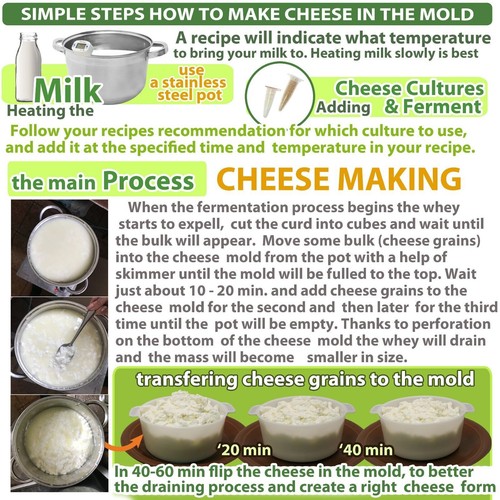 SIMPLE STEPS HOW TO MAKE CHEESE IN THE MOLD

A recipe will indicate what temperature to bring your milk to. Heating milk slowly is best

Heating the Milk

use a stainless steel pot

Adding Cheese Cultures & Ferment

Follow your recipes recommendation for which culture to use, and add it at the specified time and temperature in your recipe.

the main Process CHEESE MAKING

When the fermentation process begins the whey starts to expell, cut the curd into cubes and wait until the bulk will appear. Move some bulk (cheese grains) into the cheese mold from the pot with a help of skimmer until the mold will be fulled to the top. Wait just about 10 - 20 min. and add cheese grains to the cheese mold for the second and then later for the third time until the pot will be empty. Thanks to perforation on the bottom of the cheese mold the whey will drain and the mass will become smaller in size.

transfering cheese grains to the mold

'20 min

'40 min

In 40-60 min flip the cheese in the mold, to better the draining process and create a right cheese form