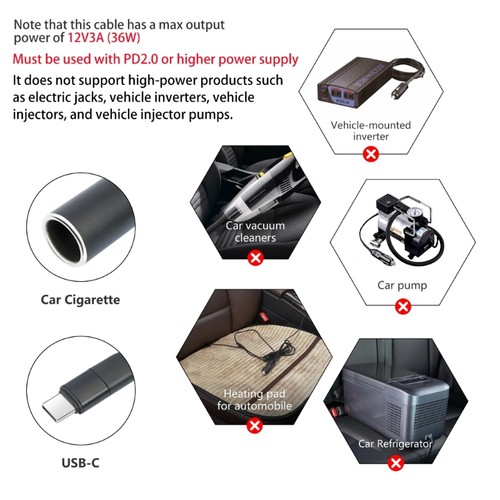 Note that this cable has a max output power of 12V3A (36W)

Must be used with PD2.0 or higher power supply

It does not support high-power products such as electric jacks, vehicle inverters, vehicle injectors, and vehicle injector pumps.

Vehicle-mounted inverter

Car vacuum cleaners

Car pump

Car Cigarette

Heating pad for automobile

Car Refrigerator

USB-C