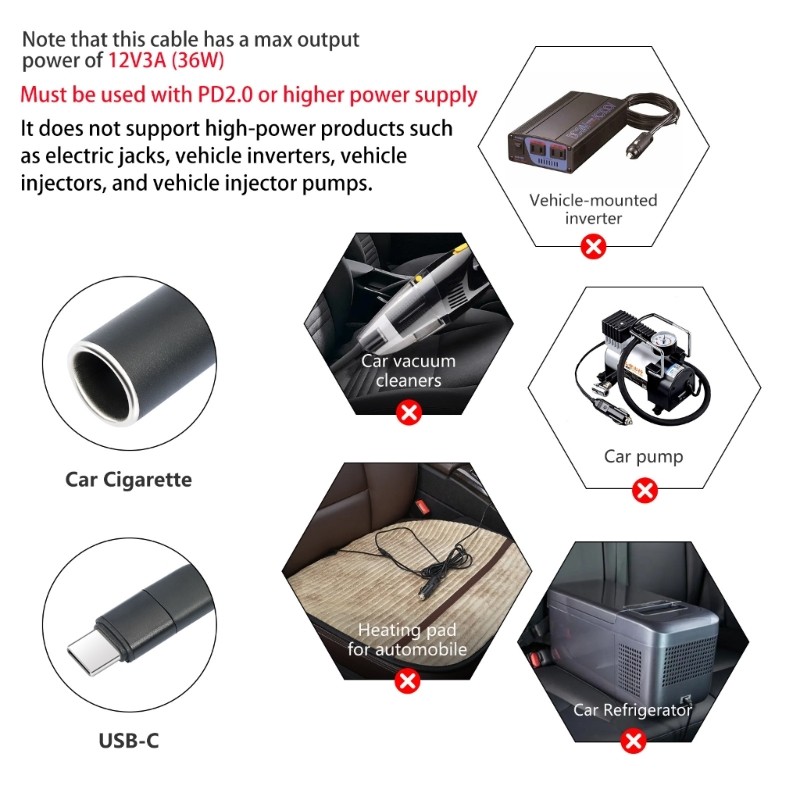 Note that this cable has a max output power of 12V3A (36W)

Must be used with PD2.0 or higher power supply

It does not support high-power products such as electric jacks, vehicle inverters, vehicle injectors, and vehicle injector pumps.

Vehicle-mounted inverter

Car vacuum cleaners

Car pump

Car Cigarette

Heating pad for automobile

Car Refrigerator

USB-C