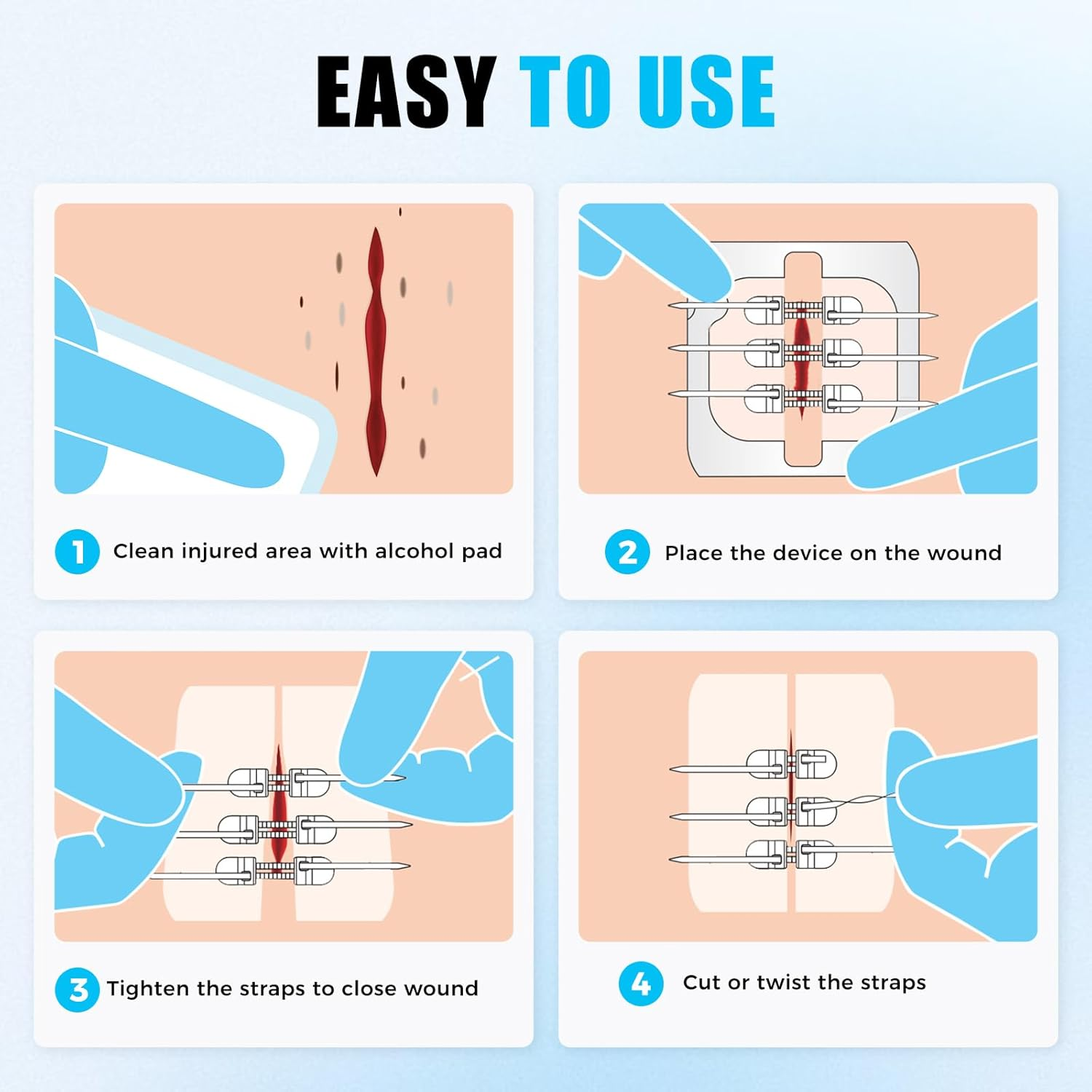 EASY TO USE

1 Clean injured area with alcohol pad

2 Place the device on the wound

3 Tighten the straps to close wound

4 Cut or twist the straps