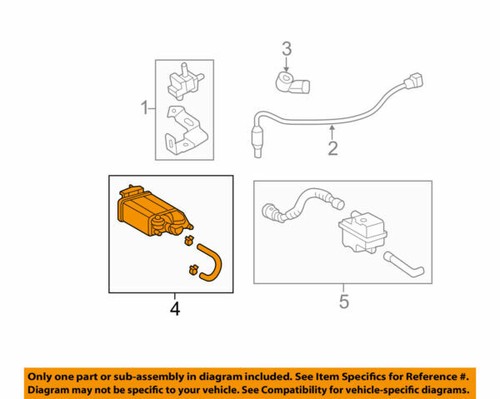 3

1

2

4

5

Only one part or sub-assembly in diagram included. See Item Specifics for Reference #. Diagram may not be specific to your vehicle. See Compatibility for vehicle-specific diagrams.