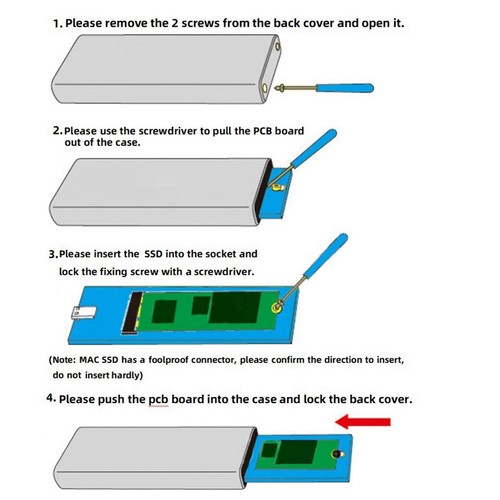 1. Please remove the 2 screws from the back cover and open it.

2. Please use the screwdriver to pull the PCB board out of the case.

3. Please insert the SSD into the socket and lock the fixing screw with a screwdriver.

(Note: MAC SSD has a foolproof connector, please confirm the direction to insert, do not insert hardly)

4. Please push the pcb board into the case and lock the back cover.