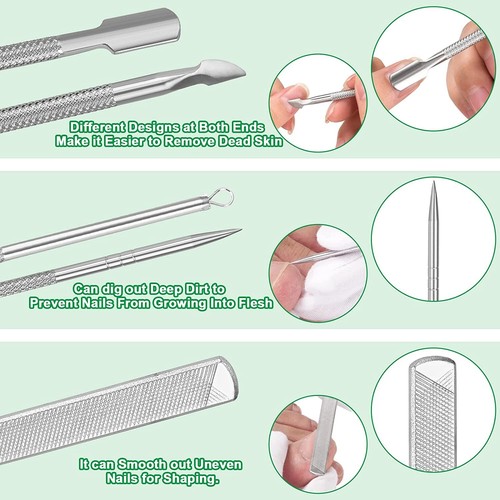 Different Designs at Both Ends
Make it Easier to Remove Dead Skin

Can dig out Deep Dirt to
Prevent Nails From Growing Into Flesh

It can Smooth out Uneven
Nails for Shaping.