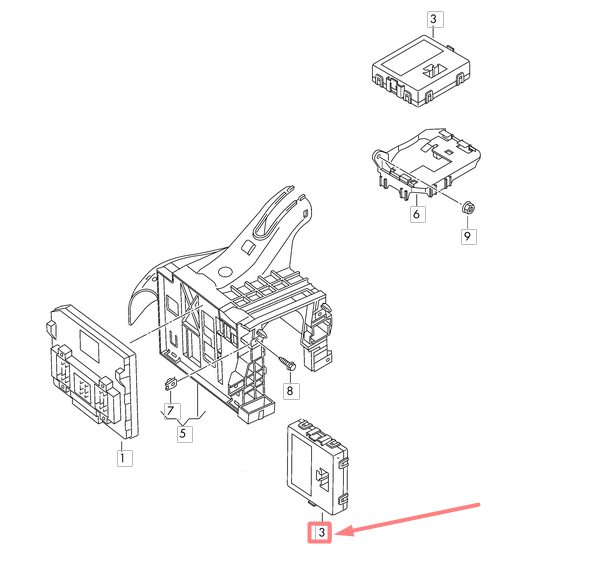 3

6

9

8

7

5

1

3