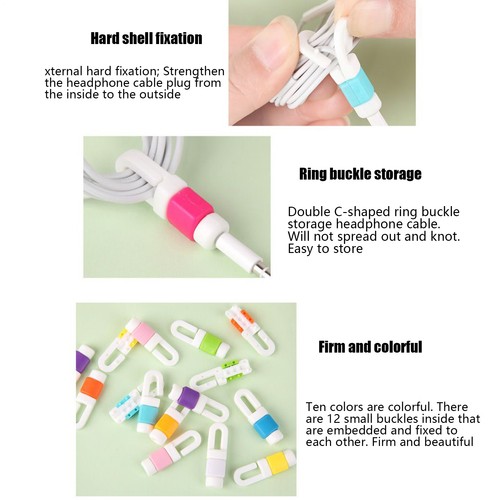 Hard shell fixation

xternal hard fixation; Strengthen the headphone cable plug from the inside to the outside

Ring buckle storage

Double C-shaped ring buckle storage headphone cable. Will not spread out and knot. Easy to store

Firm and colorful

Ten colors are colorful. There are 12 small buckles inside that are embedded and fixed to each other. Firm and beautiful