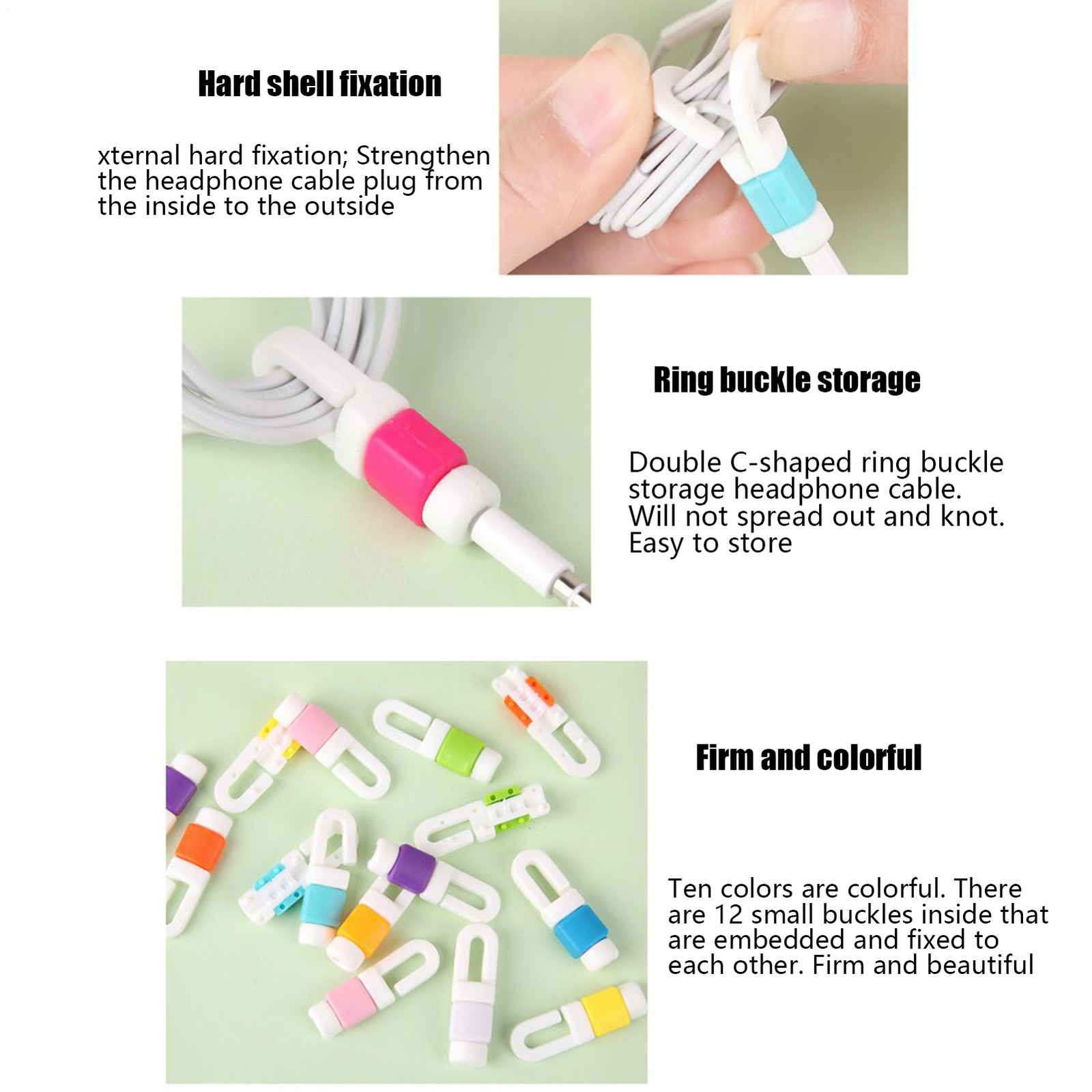 Hard shell fixation

xternal hard fixation; Strengthen the headphone cable plug from the inside to the outside

Ring buckle storage

Double C-shaped ring buckle storage headphone cable. Will not spread out and knot. Easy to store

Firm and colorful

Ten colors are colorful. There are 12 small buckles inside that are embedded and fixed to each other. Firm and beautiful