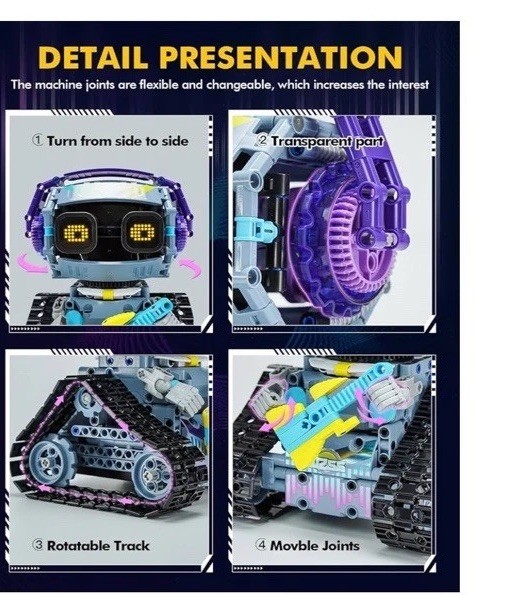 DETAIL PRESENTATION

The machine joints are flexible and changeable, which increases the interest

① Turn from side to side

② Transparent part

③ Rotatable Track

④ Movble Joints