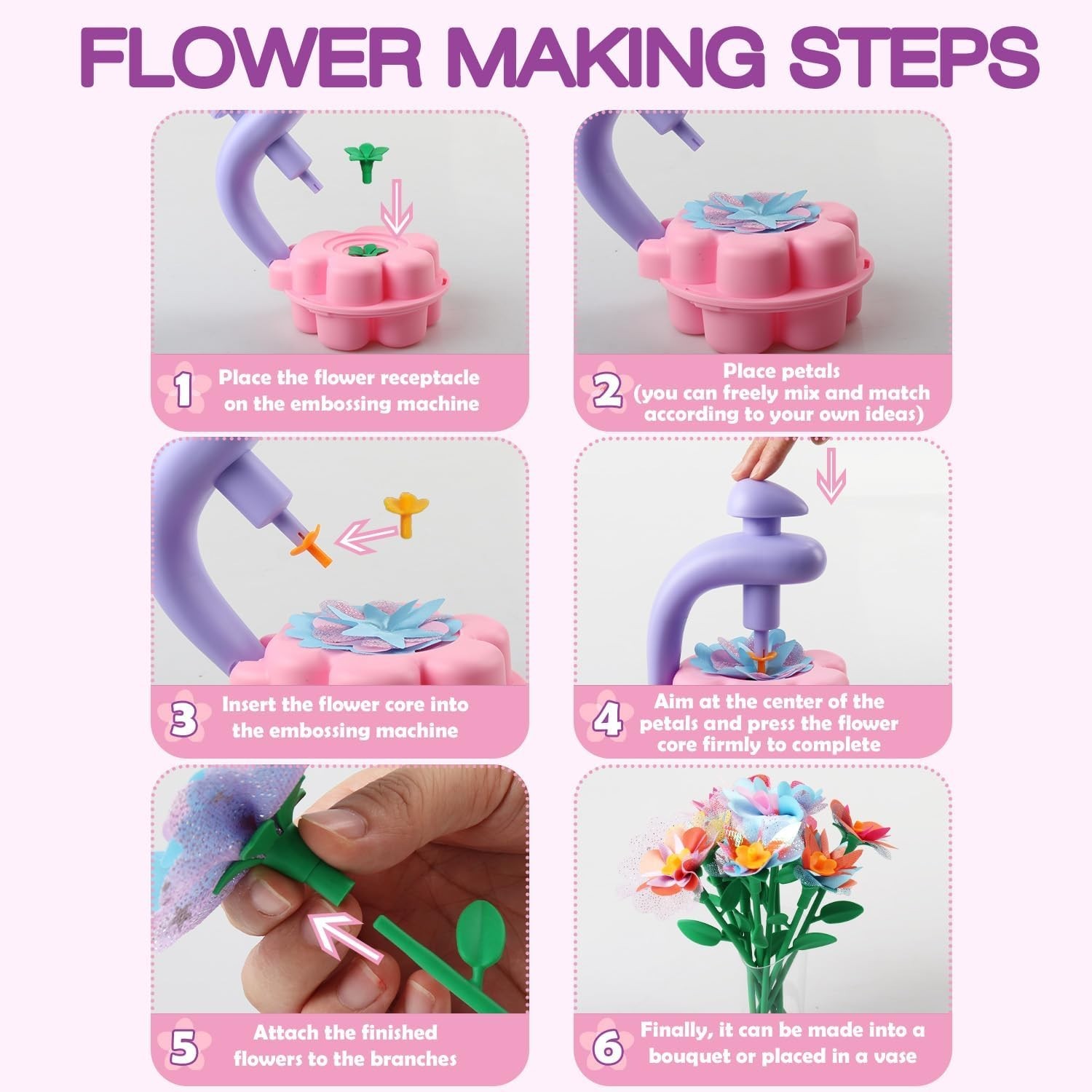 FLOWER MAKING STEPS

1 Place the flower receptacle on the embossing machine

2 Place petals (you can freely mix and match according to your own ideas)

3 Insert the flower core into the embossing machine

4 Aim at the center of the petals and press the flower core firmly to complete

5 Attach the finished flowers to the branches

6 Finally, it can be made into a bouquet or placed in a vase