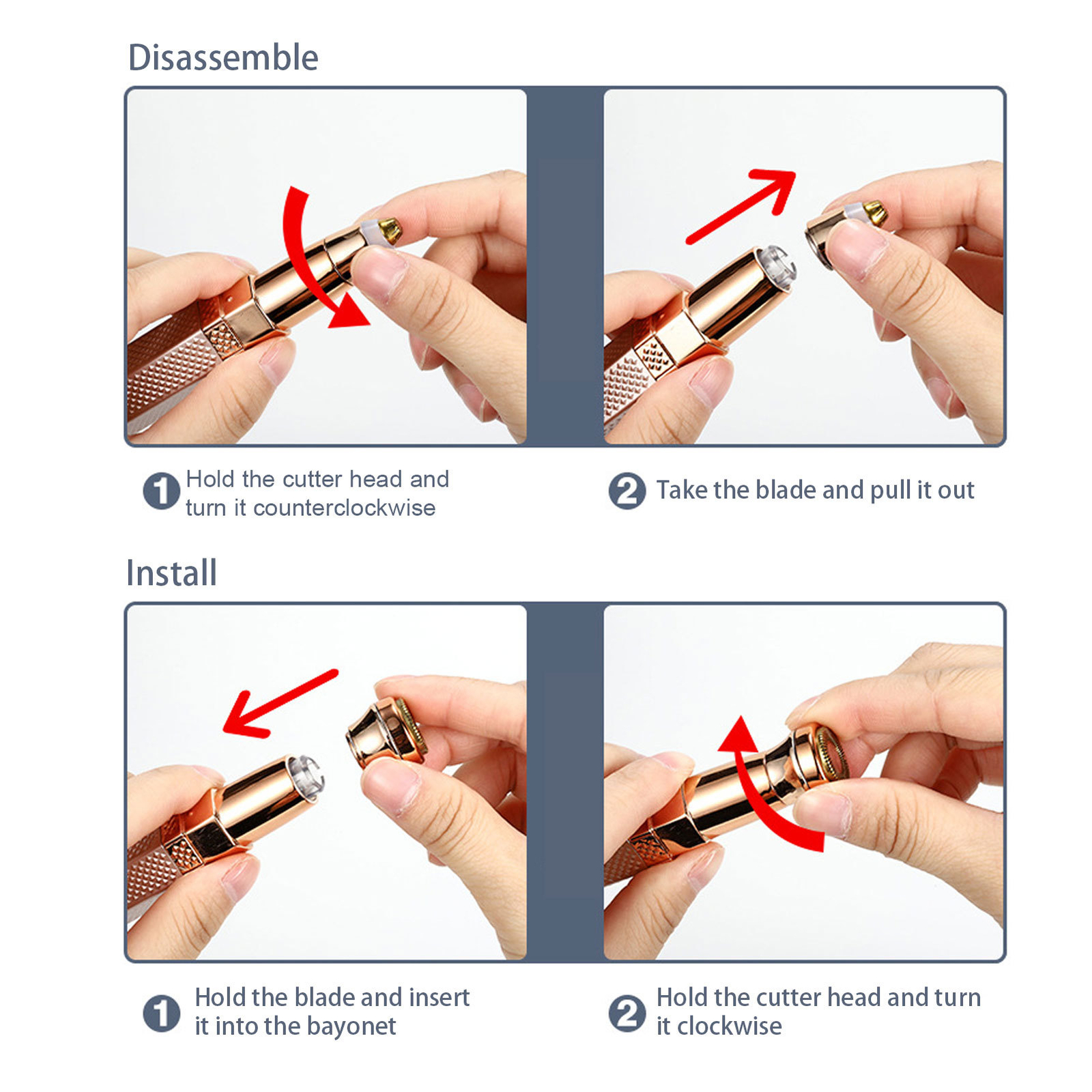 Disassemble

1 Hold the cutter head and turn it counterclockwise

2 Take the blade and pull it out

Install

1 Hold the blade and insert it into the bayonet

2 Hold the cutter head and turn it clockwise