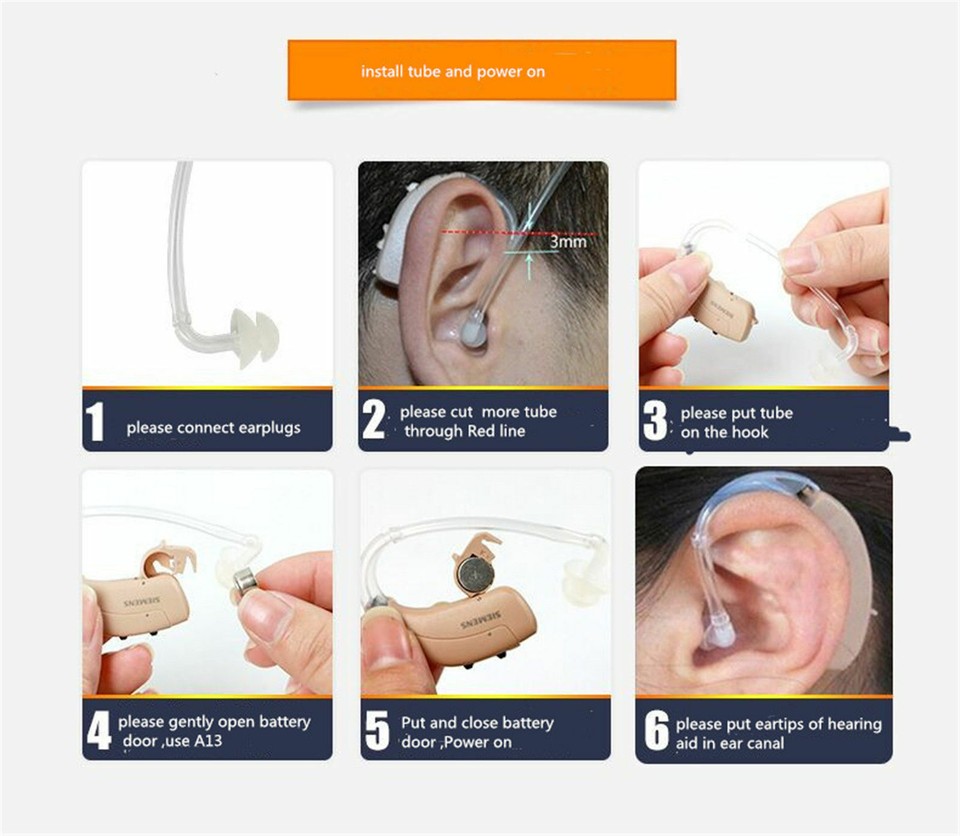 install tube and power on

3mm

SIEMENS

1 please connect earplugs

2 please cut more tube through Red line

3 please put tube on the hook

SIEMENS

SIEMENS

4 please gently open battery door ,use A13

5 Put and close battery door ,Power on

6 please put eartips of hearing aid in ear canal