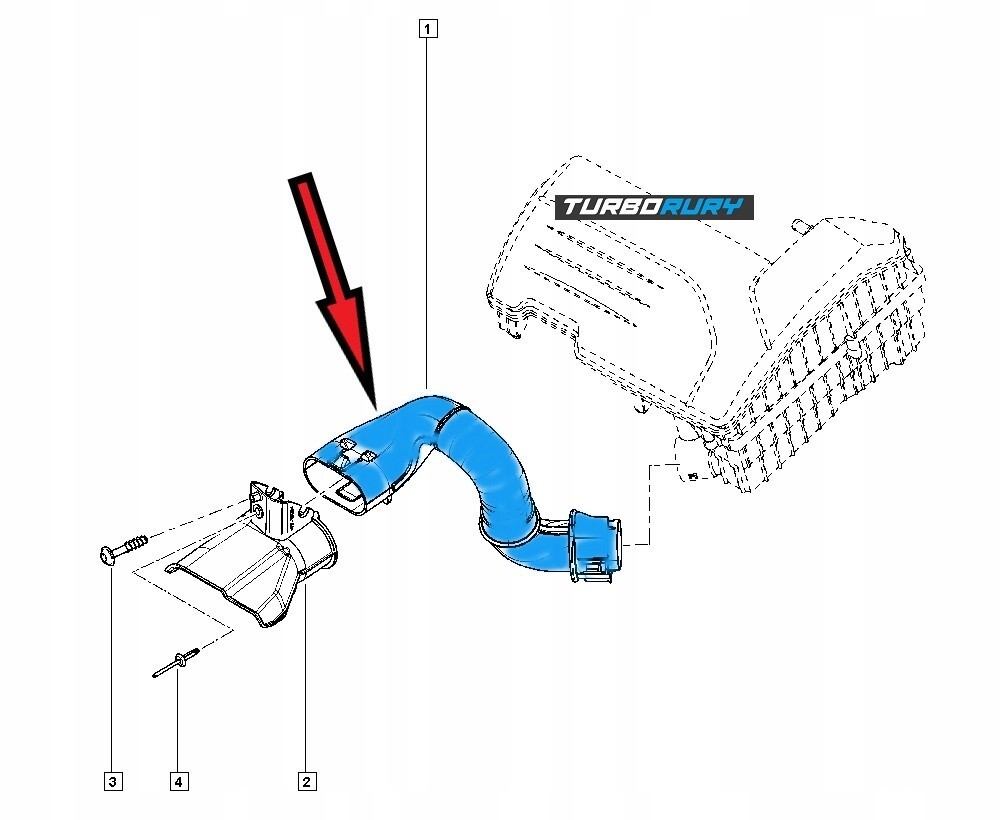 1

TURBORURY

3

4

2