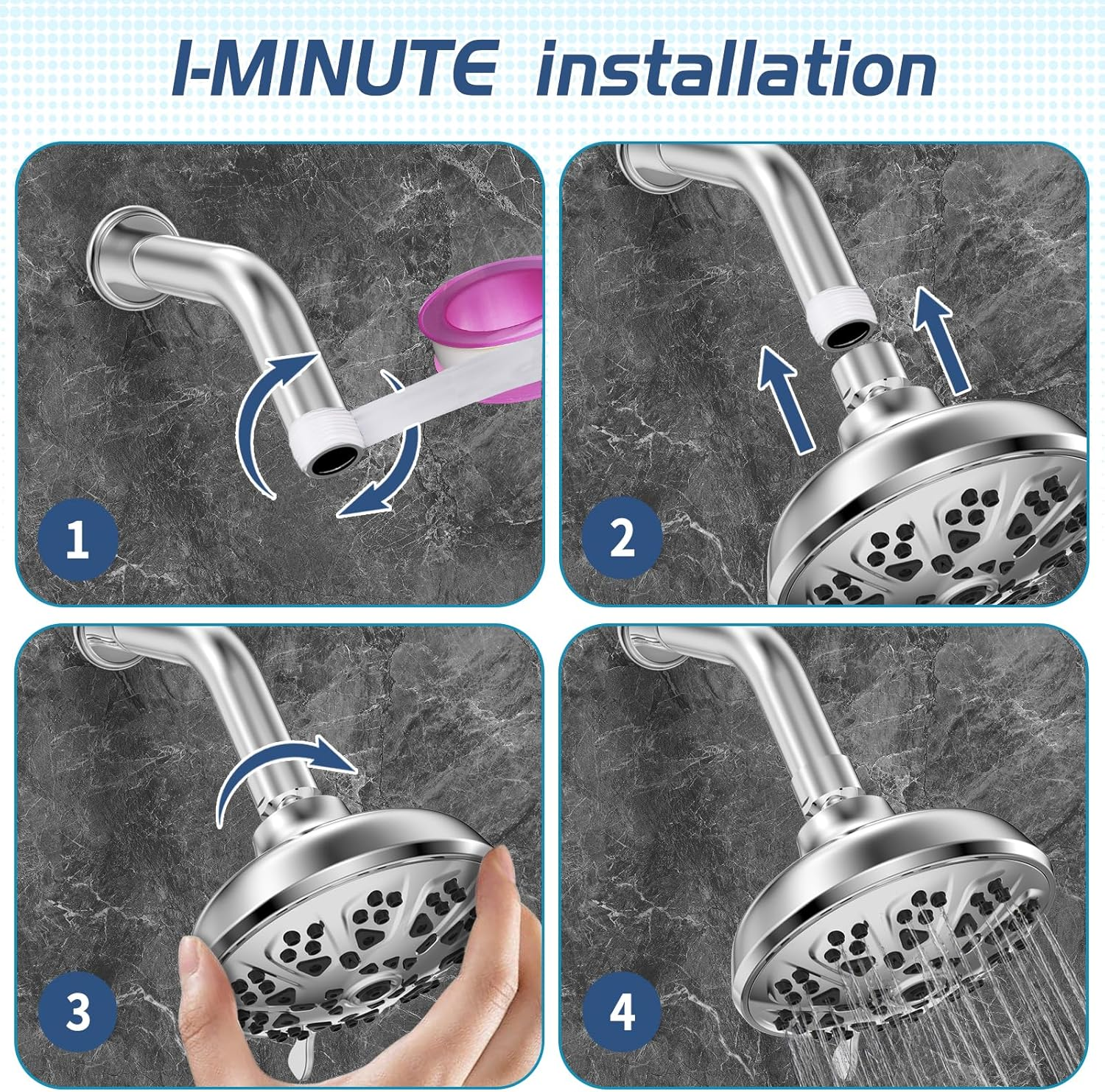 I-MINUTE installation

1

2

3

4