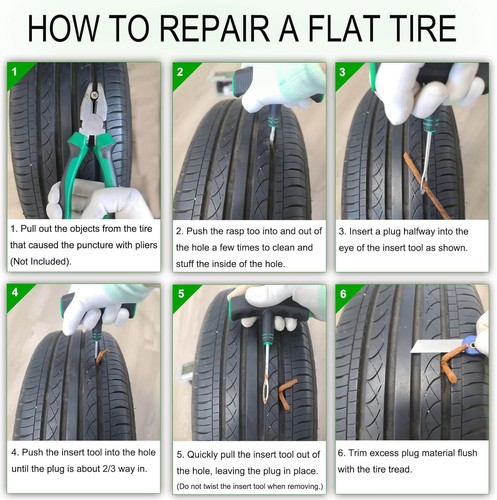 HOW TO REPAIR A FLAT TIRE

1

1. Pull out the objects from the tire that caused the puncture with pliers (Not Included).

2

2. Push the rasp too into and out of the hole a few times to clean and stuff the inside of the hole.

3

3. Insert a plug halfway into the eye of the insert tool as shown.

4

4. Push the insert tool into the hole until the plug is about 2/3 way in.

5

5. Quickly pull the insert tool out of the hole, leaving the plug in place.
(Do not twist the insert tool when removing.)

6

6. Trim excess plug material flush with the tire tread.