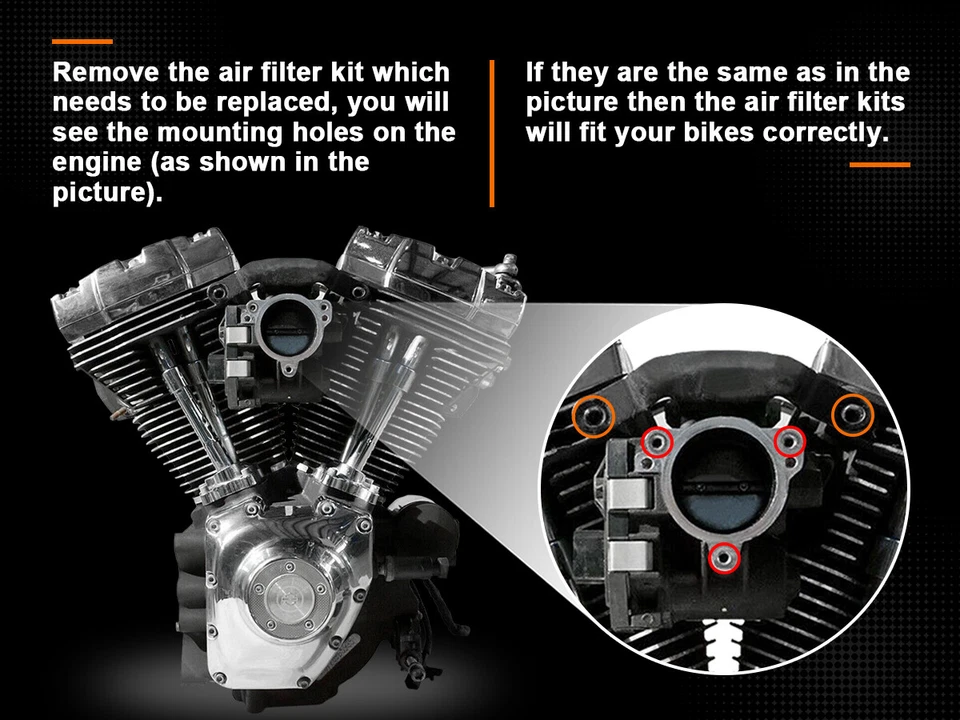 Remove the air filter kit which needs to be replaced, you will see the mounting holes on the engine (as shown in the picture).

If they are the same as in the picture then the air filter kits will fit your bikes correctly.