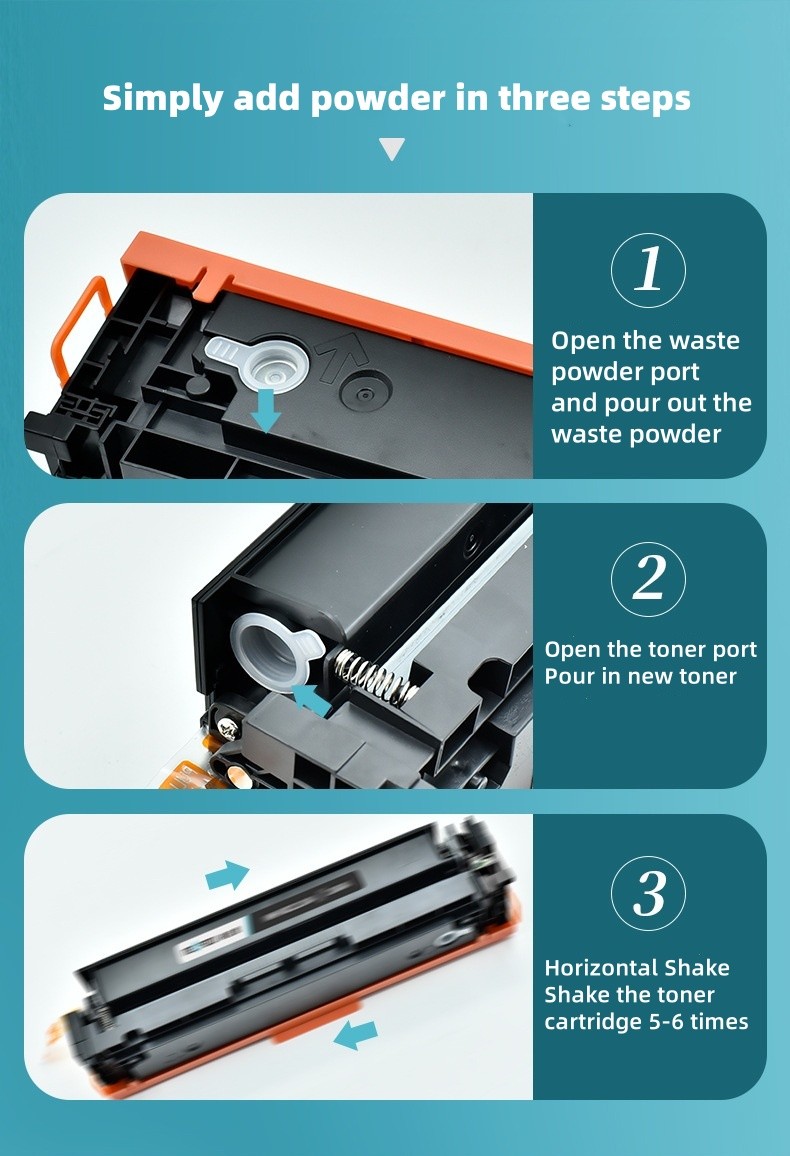 Simply add powder in three steps

1

Open the waste powder port and pour out the waste powder

2

Open the toner port
Pour in new toner

3

Horizontal Shake
Shake the toner cartridge 5-6 times