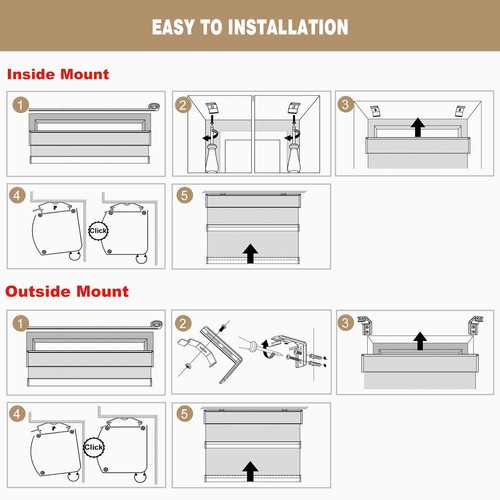 EASY TO INSTALLATION

Inside Mount

1

2

3

4

Click

5

Outside Mount

1

2

3

4

Click

5